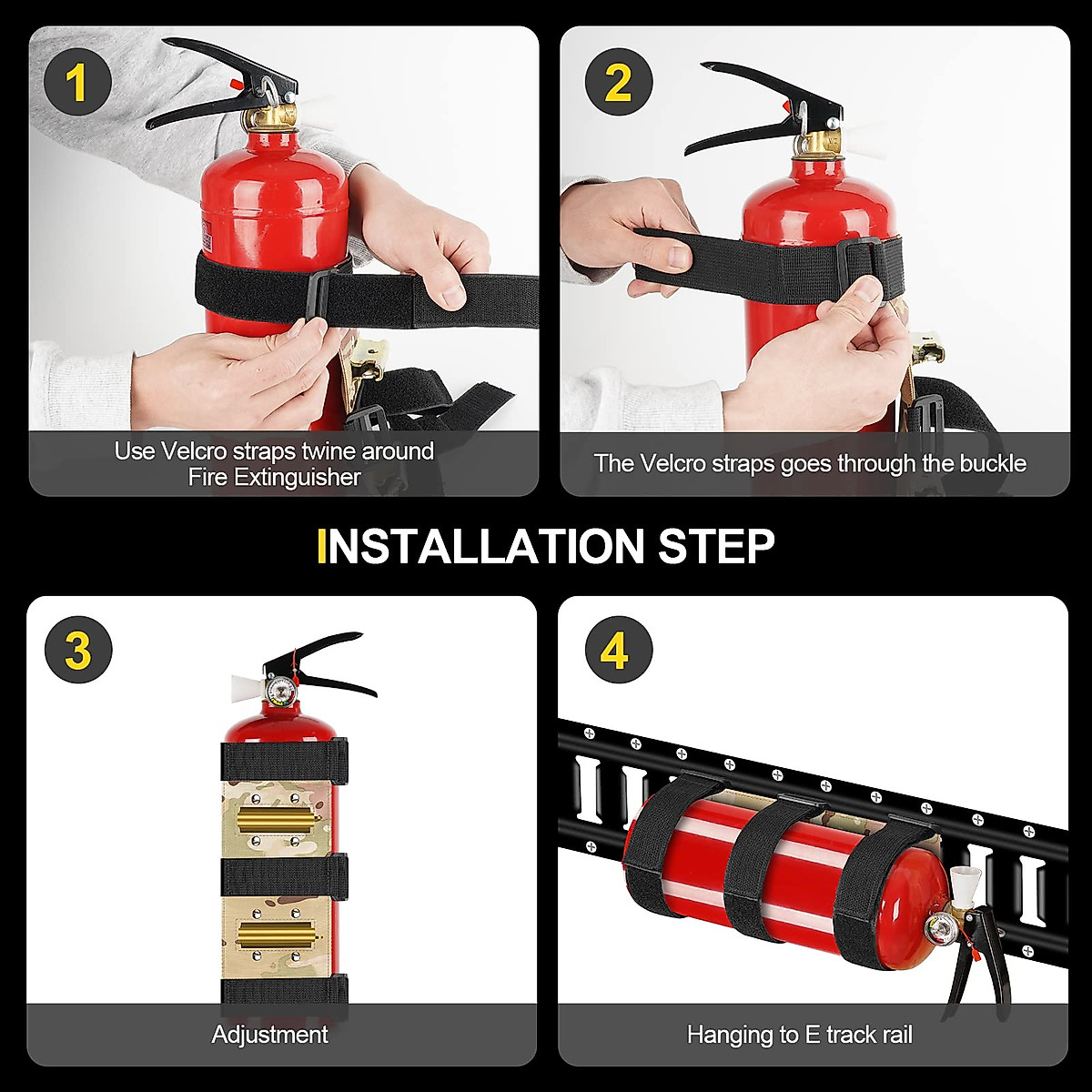 1

Use Velcro straps twine around Fire Extinguisher

2

The Velcro straps goes through the buckle

INSTALLATION STEP

3

Adjustment

4

Hanging to E track rail