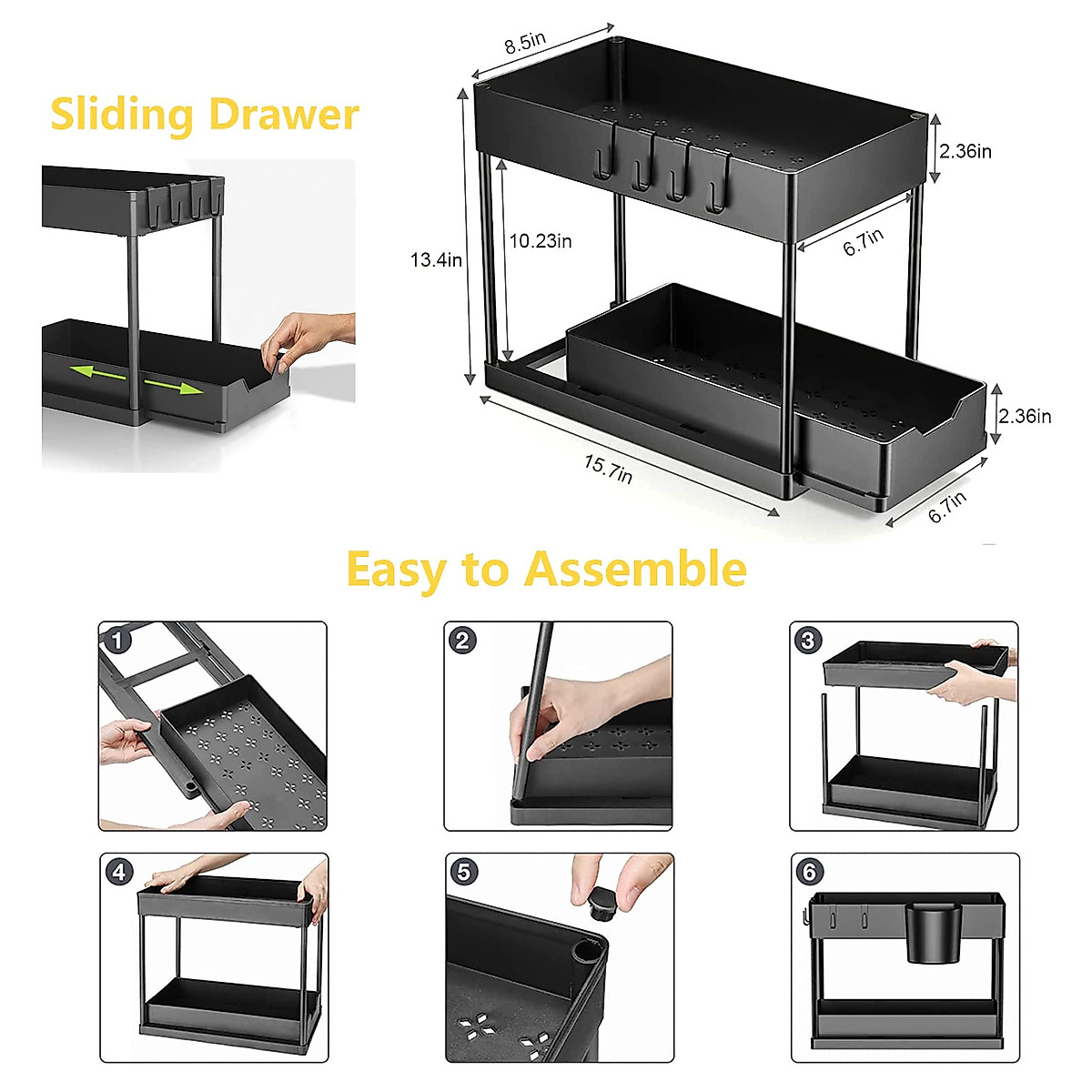 Sliding Drawer

8.5in
2.36in
13.4in
10.23in
6.7in
2.36in
15.7in
6.7in

Easy to Assemble

1
2
3
4
5
6