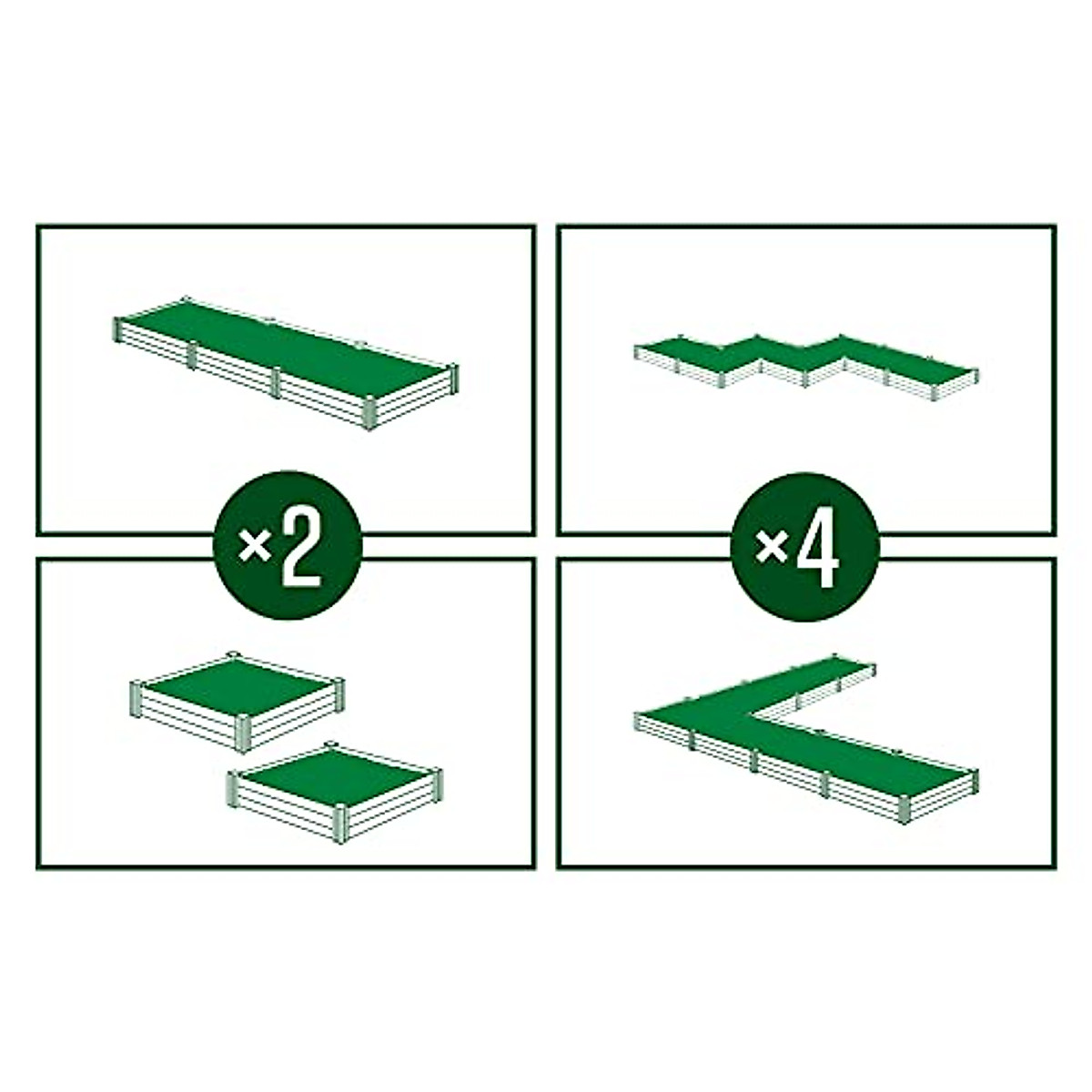 ×2

×4