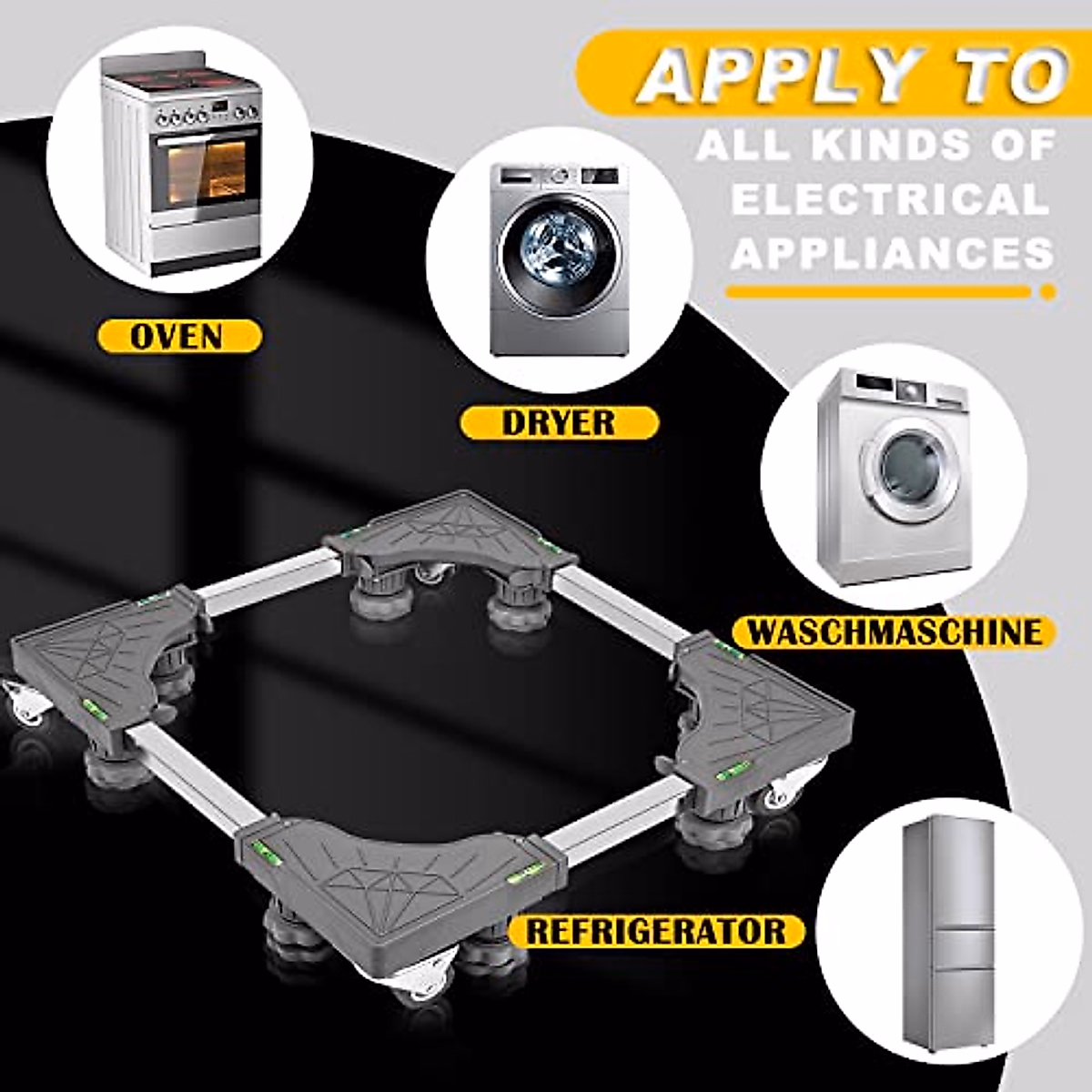 APPLY TO
ALL KINDS OF ELECTRICAL APPLIANCES

OVEN

DRYER

WASCHMASCHINE

REFRIGERATOR