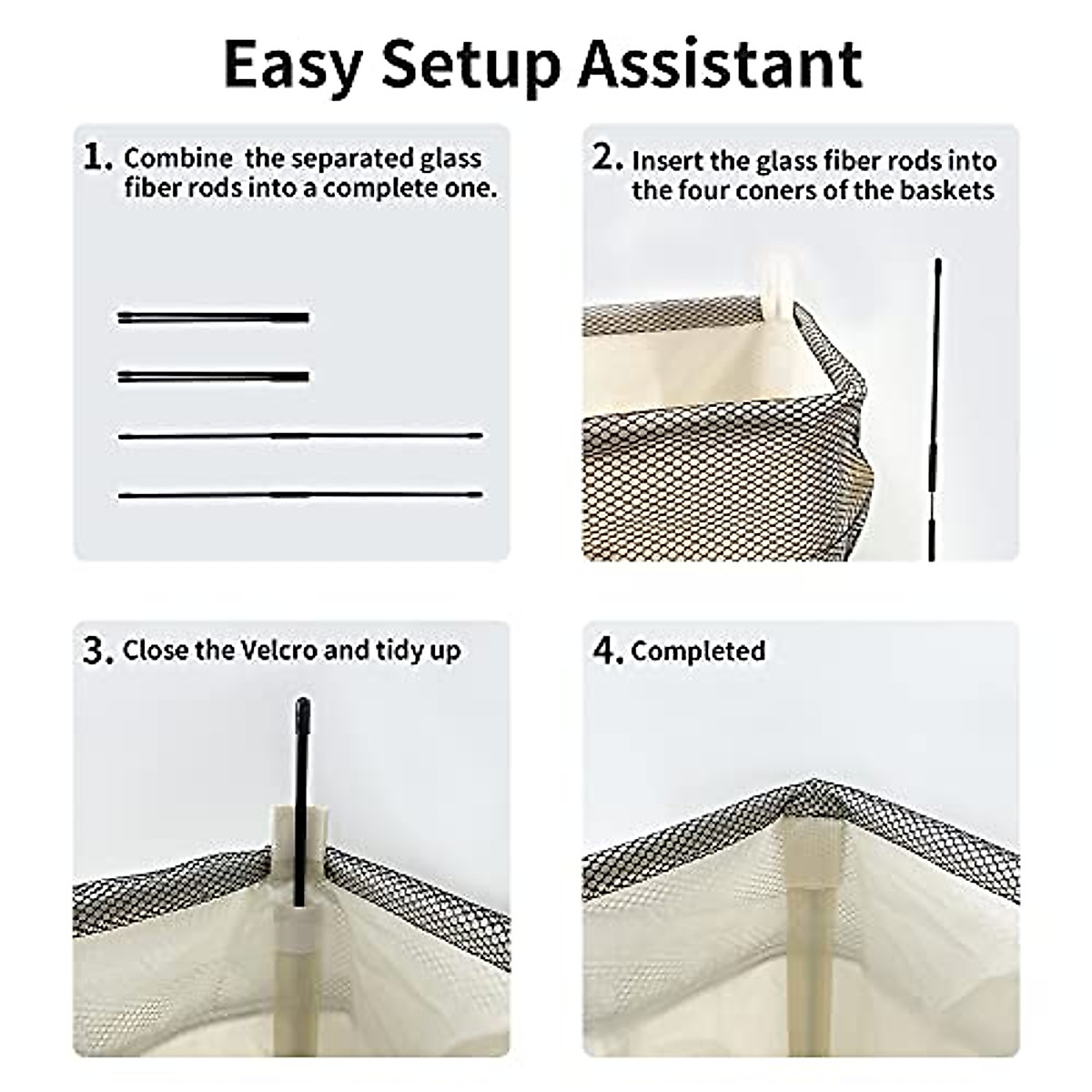 Easy Setup Assistant

1. Combine the separated glass fiber rods into a complete one.

2. Insert the glass fiber rods into the four coners of the baskets

3. Close the Velcro and tidy up

4. Completed