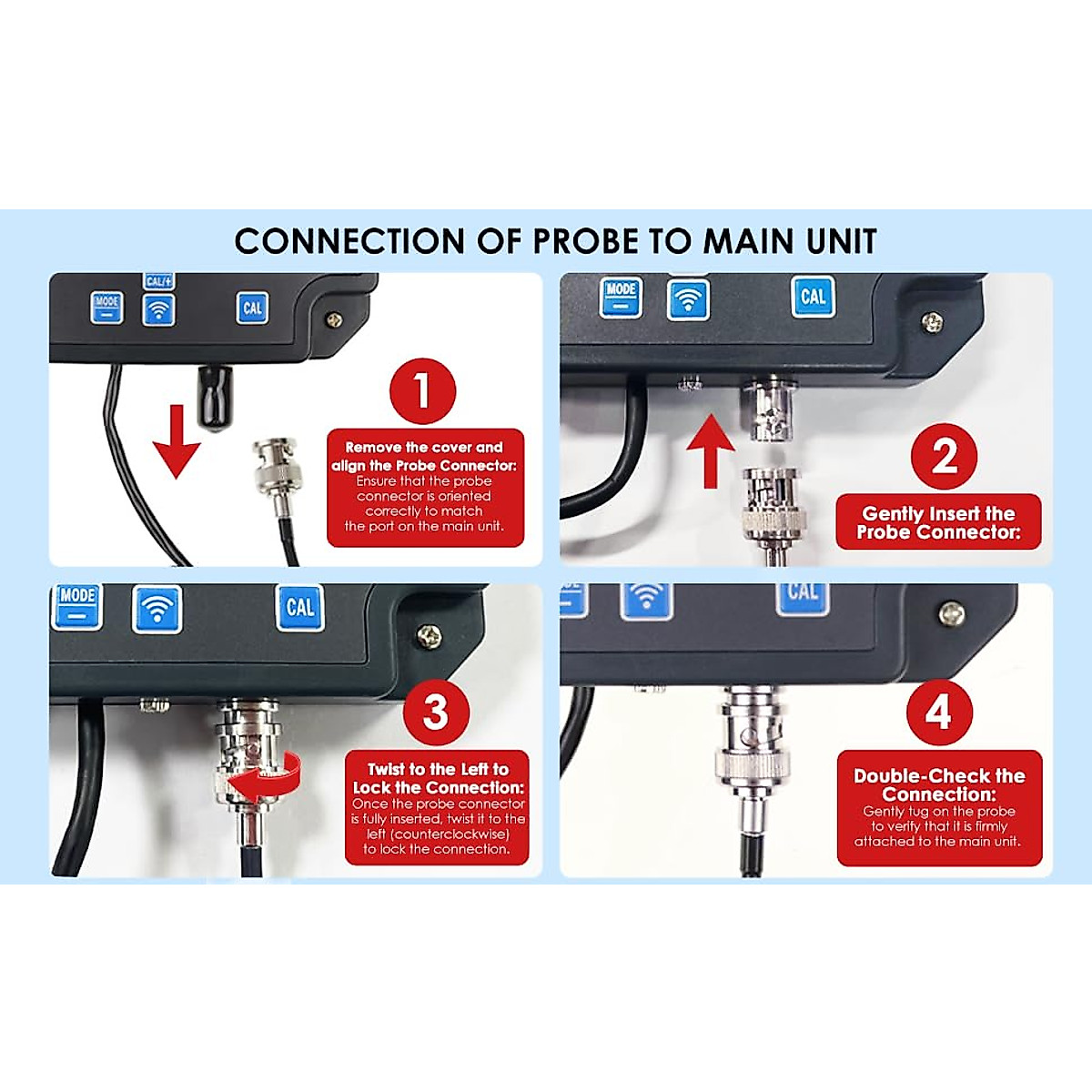 CONNECTION OF PROBE TO MAIN UNIT

CAL/+
MODE
CAL

1

Remove the cover and align the Probe Connector:
Ensure that the probe connector is oriented correctly to match the port on the main unit.

MODE
CAL

2

Gently Insert the Probe Connector:

MODE
CAL

3

Twist to the Left to Lock the Connection:
Once the probe connector is fully inserted, twist it to the left (counterclockwise) to lock the connection.

CAL

4

Double-Check the Connection:
Gently tug on the probe to verify that it is firmly attached to the main unit.