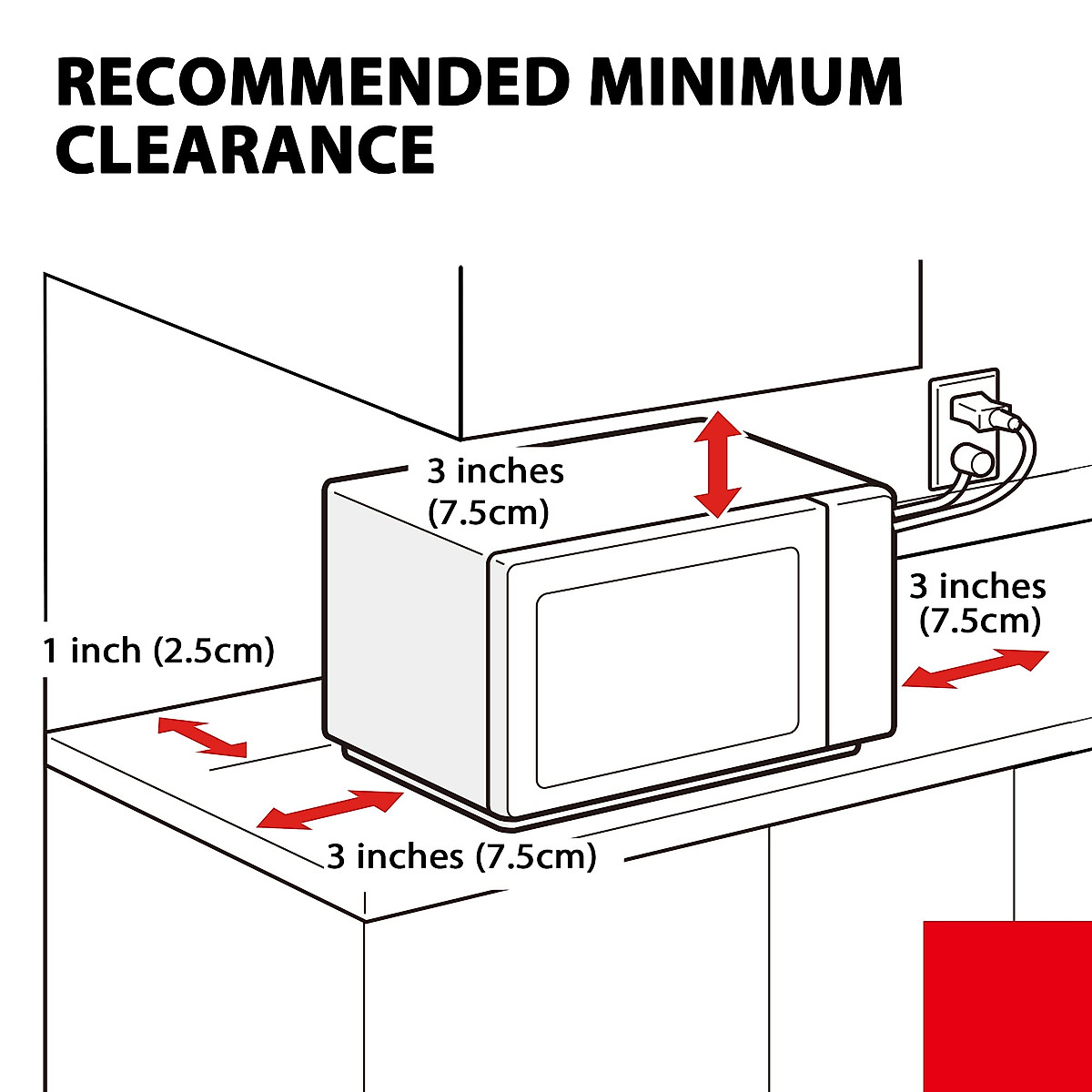 RECOMMENDED MINIMUM CLEARANCE

3 inches (7.5cm)

3 inches (7.5cm)

1 inch (2.5cm)

3 inches (7.5cm)