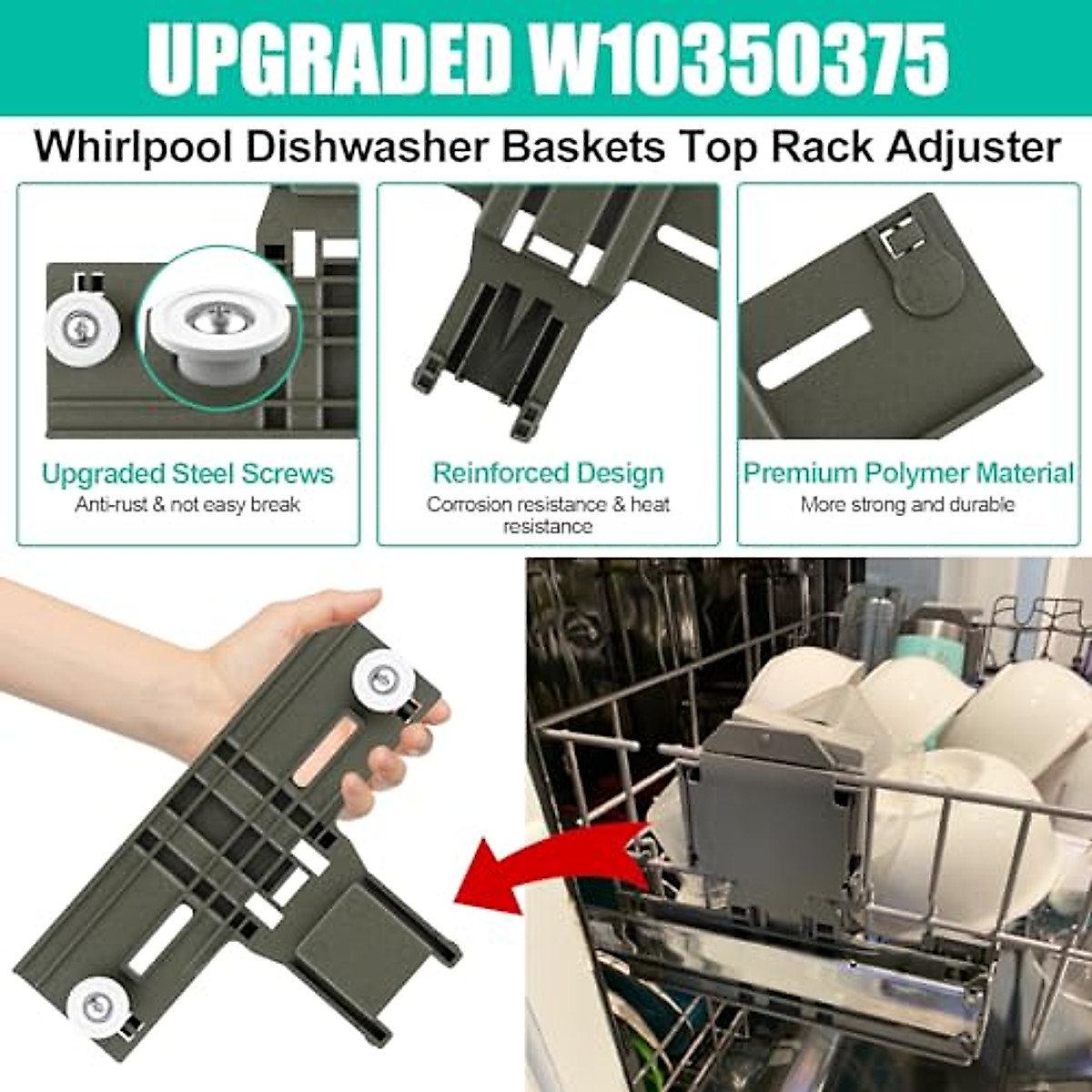 UPGRADED W10350375

Whirlpool Dishwasher Baskets Top Rack Adjuster

Upgraded Steel Screws
Anti-rust & not easy break

Reinforced Design
Corrosion resistance & heat resistance

Premium Polymer Material
More strong and durable