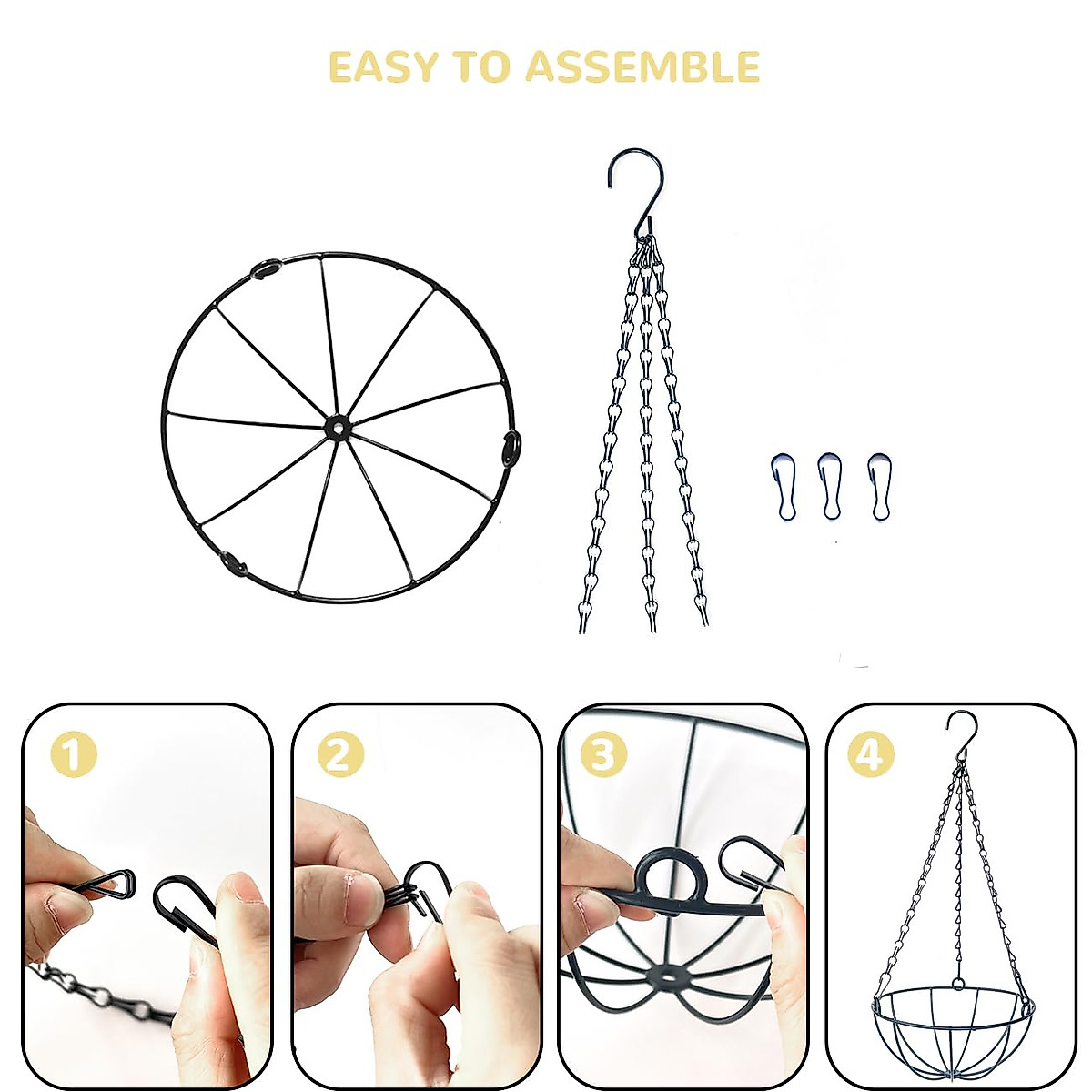 EASY TO ASSEMBLE

1

2

3

4