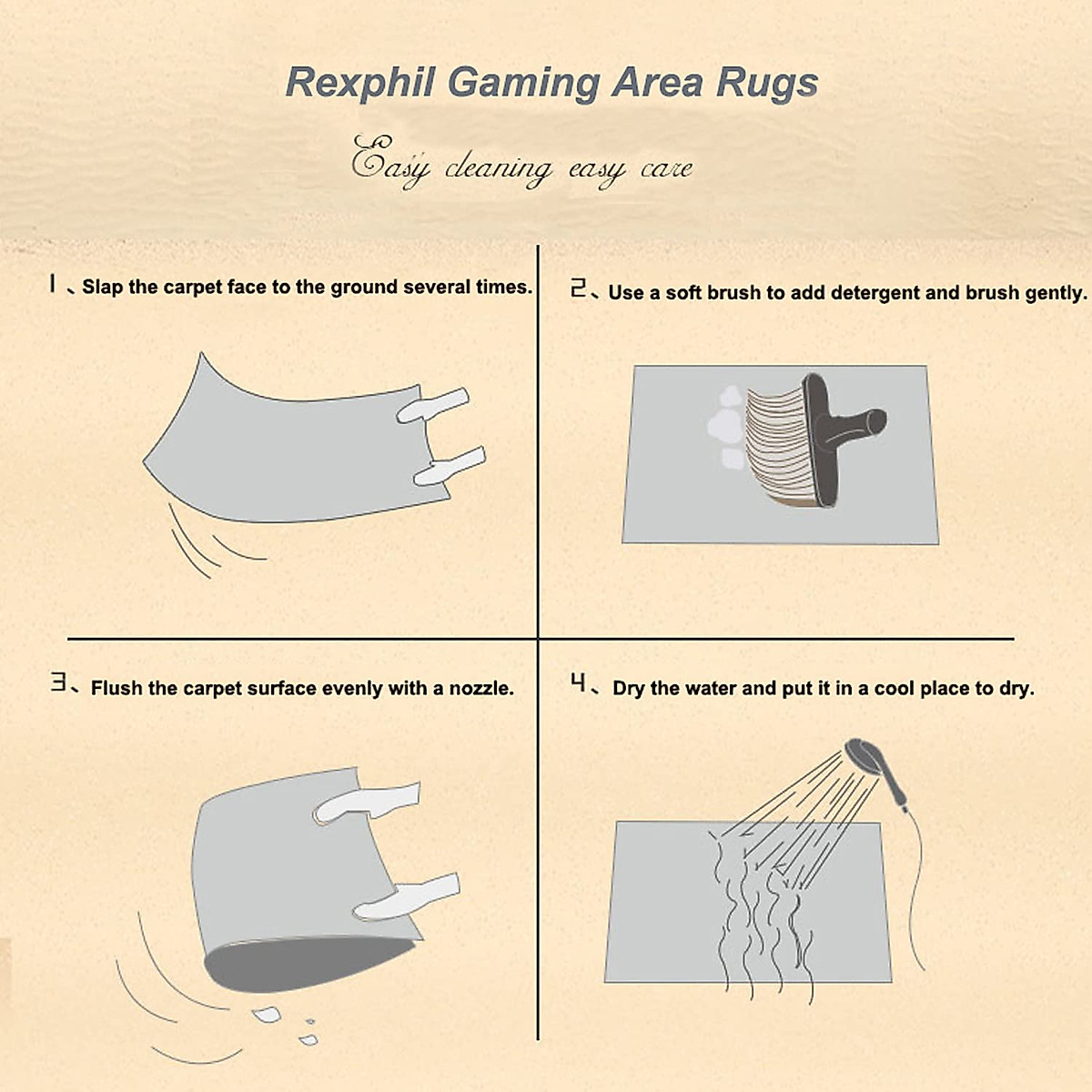 Rexphil Gaming Area Rugs

Easy cleaning easy care

1、Slap the carpet face to the ground several times.

2、Use a soft brush to add detergent and brush gently.

3、Flush the carpet surface evenly with a nozzle.

4、Dry the water and put it in a cool place to dry.