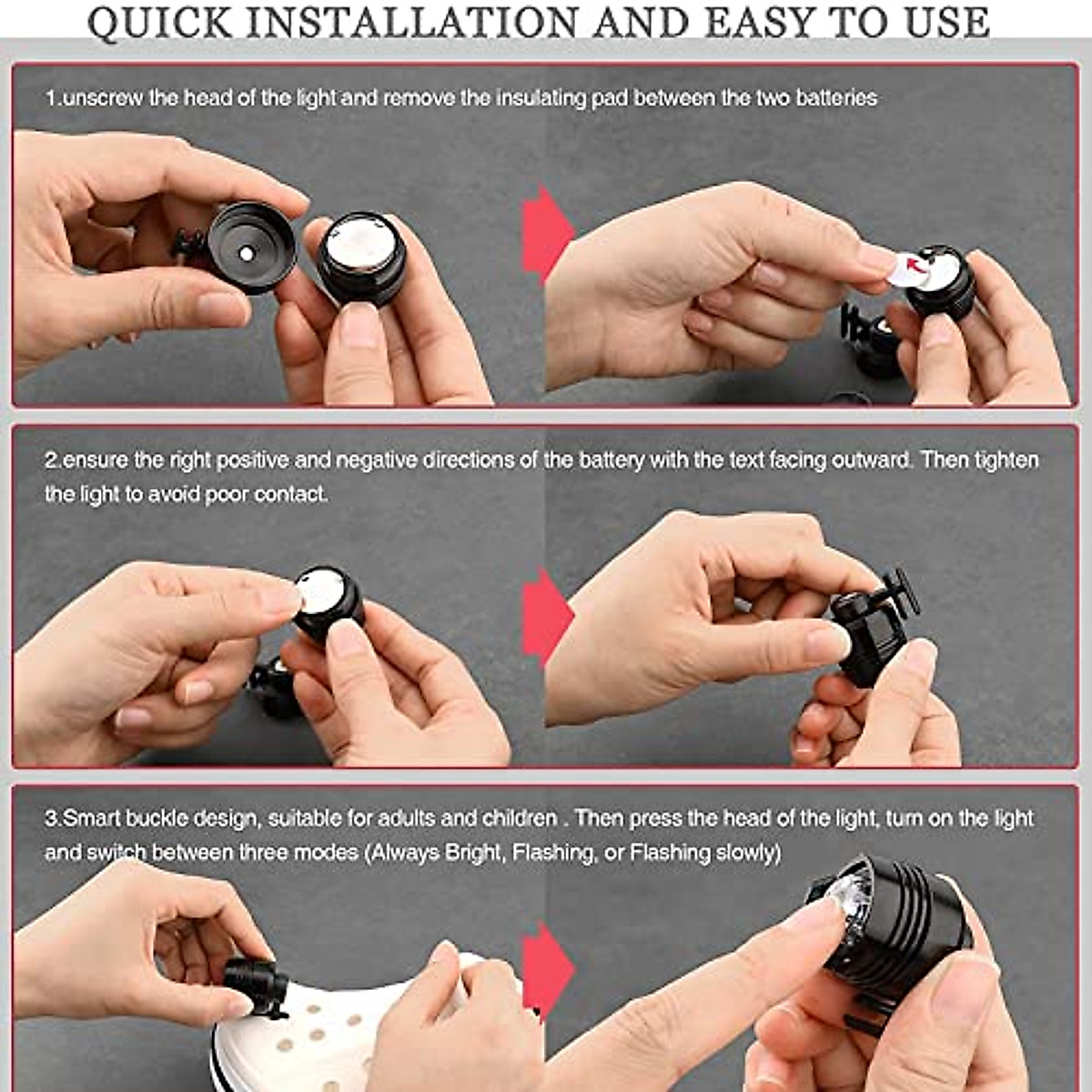 QUICK INSTALLATION AND EASY TO USE

1.unscrew the head of the light and remove the insulating pad between the two batteries

2.ensure the right positive and negative directions of the battery with the text facing outward. Then tighten the light to avoid poor contact.

3.Smart buckle design, suitable for adults and children . Then press the head of the light, turn on the light and switch between three modes (Always Bright, Flashing, or Flashing slowly)