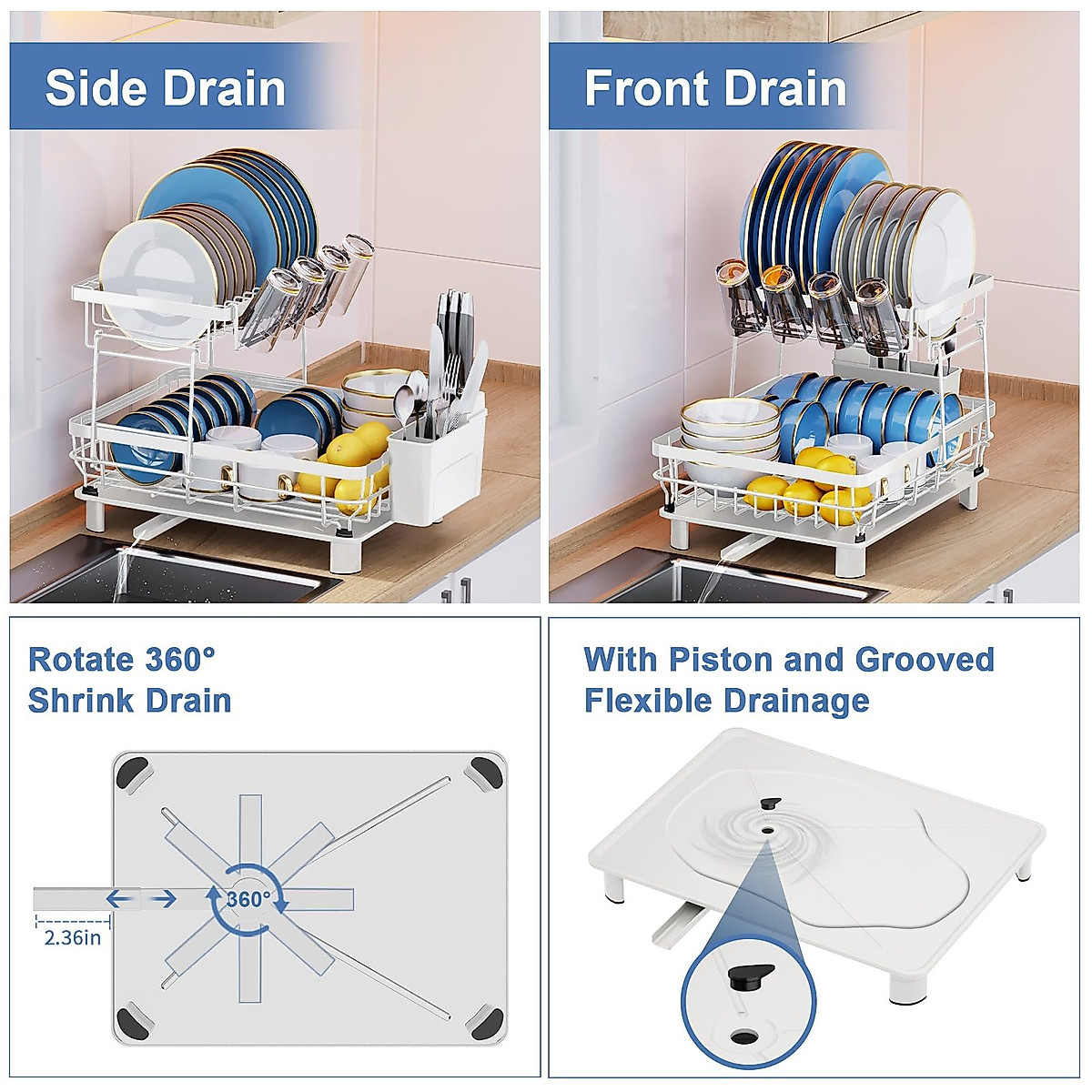 Side Drain

Front Drain

Rotate 360°
Shrink Drain

360°

2.36in

With Piston and Grooved
Flexible Drainage