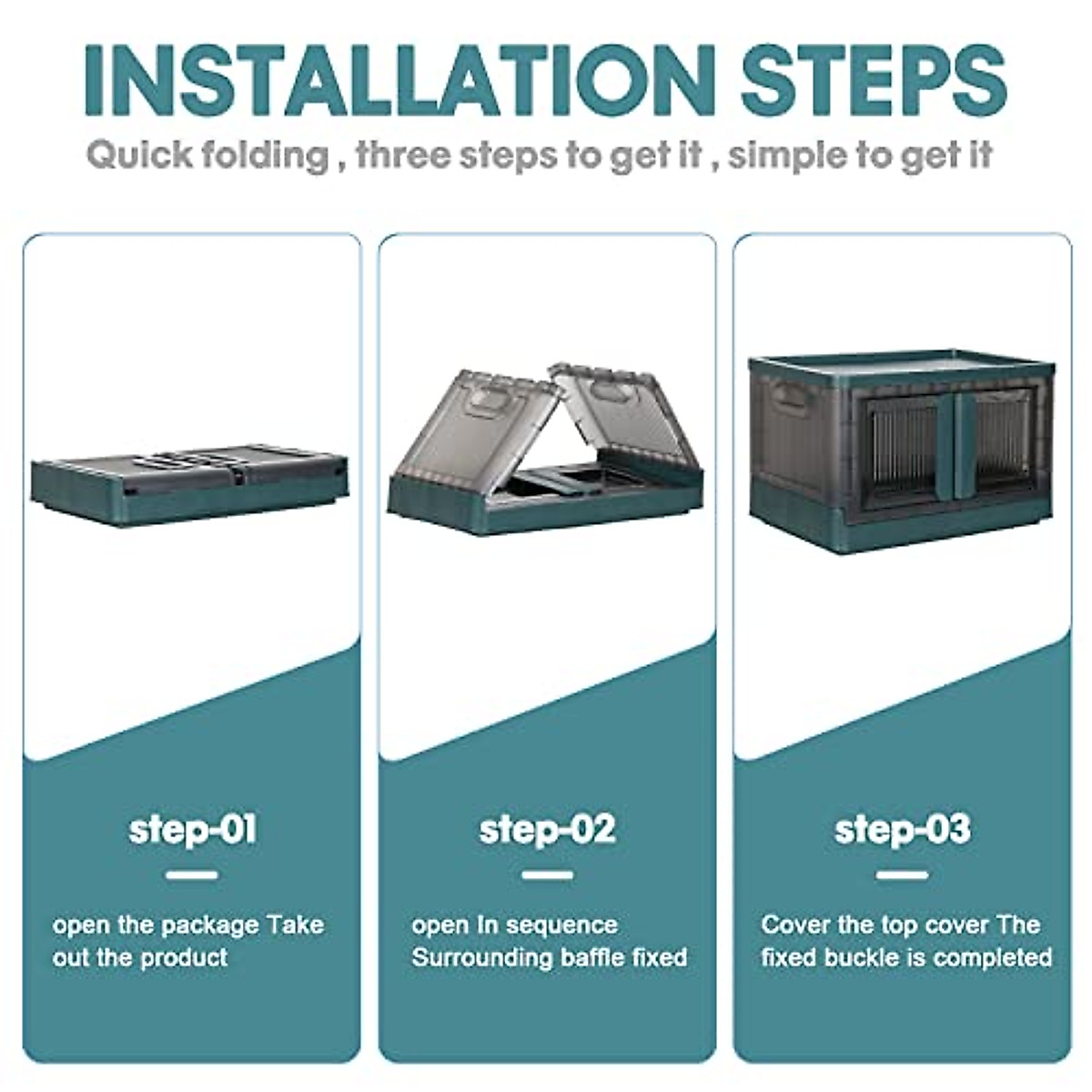 INSTALLATION STEPS
Quick folding , three steps to get it , simple to get it

step-01

open the package Take out the product

step-02

open In sequence Surrounding baffle fixed

step-03

Cover the top cover The fixed buckle is completed