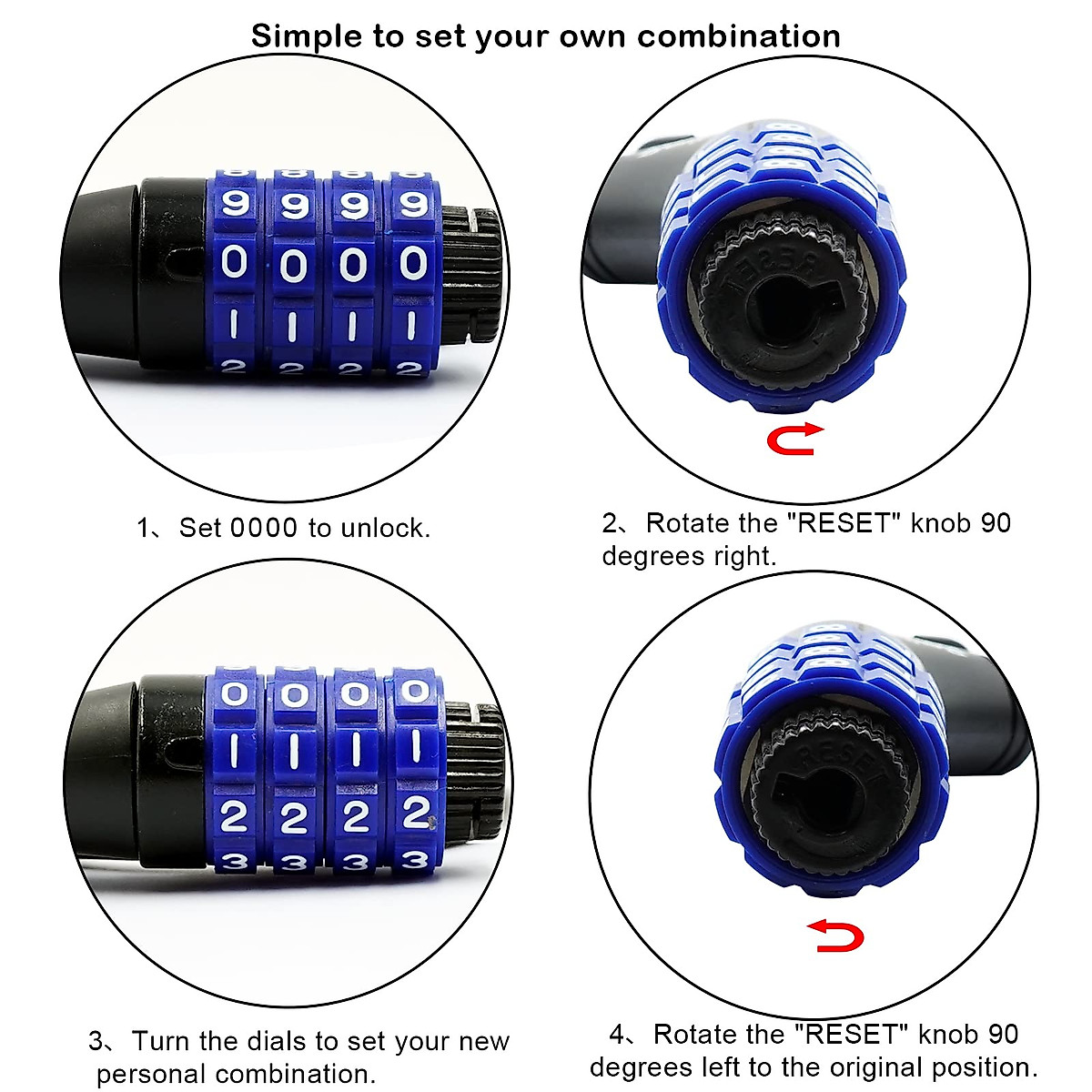 Simple to set your own combination

9 9 9 9
0 0 0 0
1 1 1 1
2 2 2 2

1、Set 0000 to unlock.

RESET

2、Rotate the "RESET" knob 90 degrees right.

0 0 0 0
1 1 1 1
2 2 2 2
3 3 3 3

3、Turn the dials to set your new personal combination.

RESET

4、Rotate the "RESET" knob 90 degrees left to the original position.