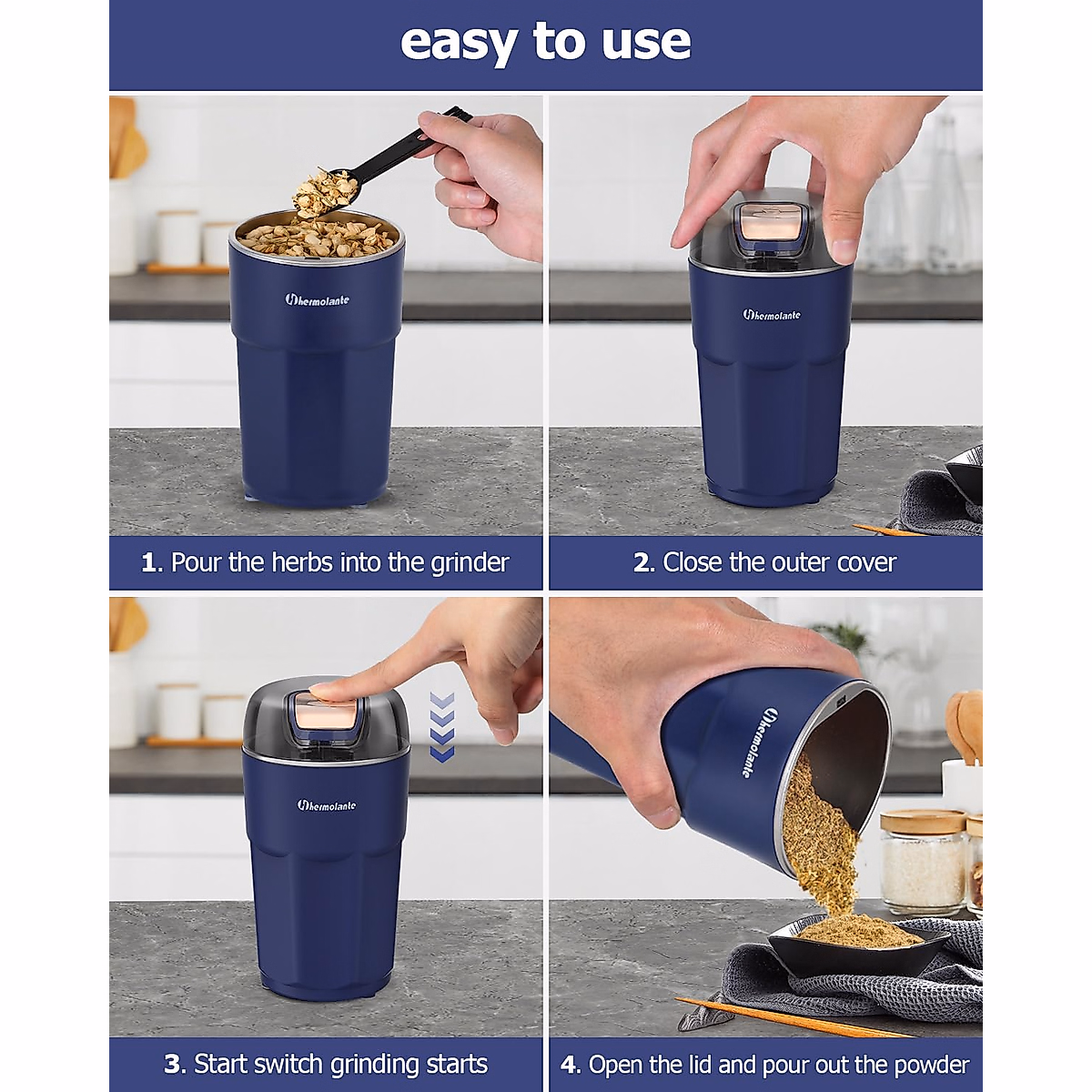 easy to use

Thermolante

1. Pour the herbs into the grinder

Thermolante

2. Close the outer cover

Thermolante

3. Start switch grinding starts

Thermolante

4. Open the lid and pour out the powder