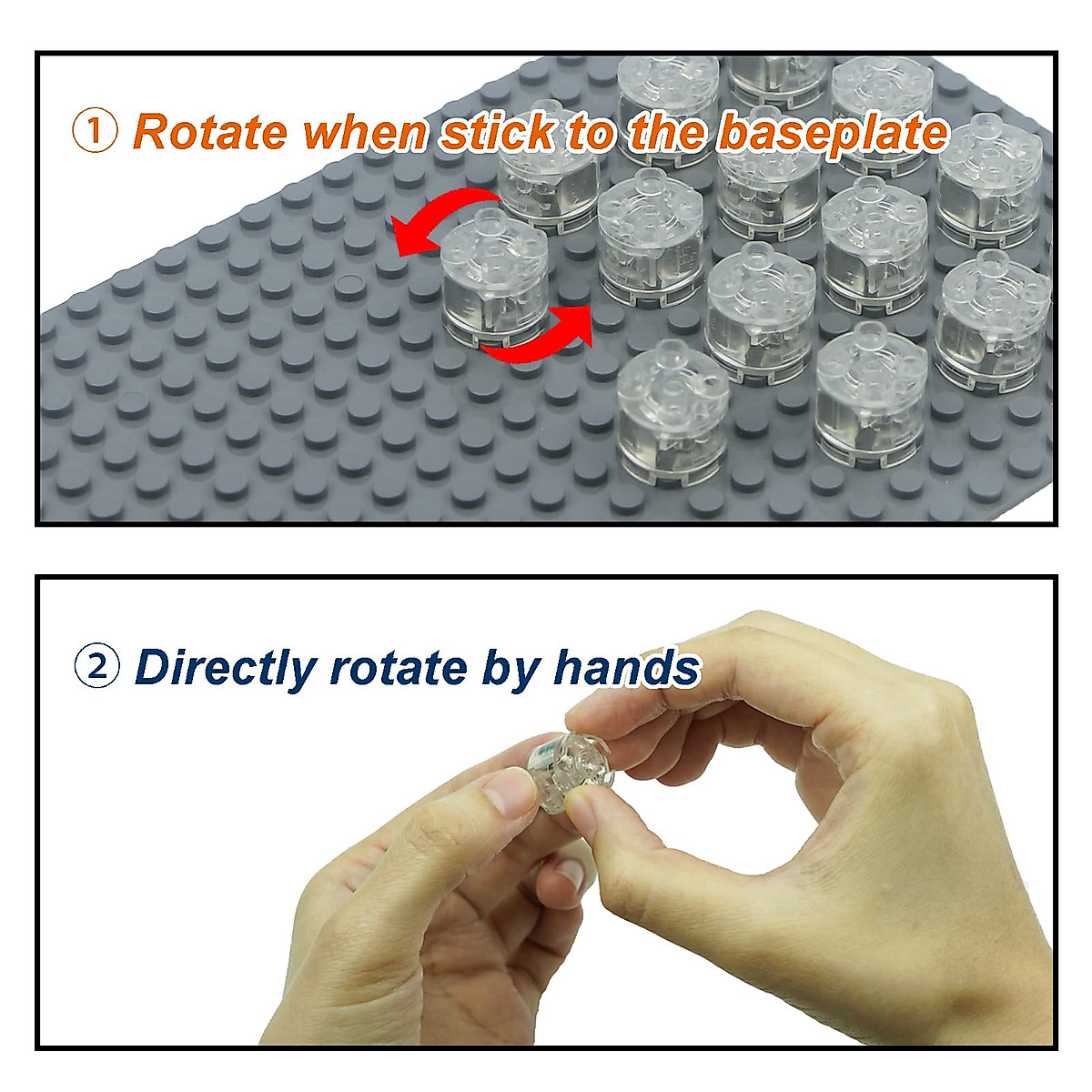 ① Rotate when stick to the baseplate

② Directly rotate by hands