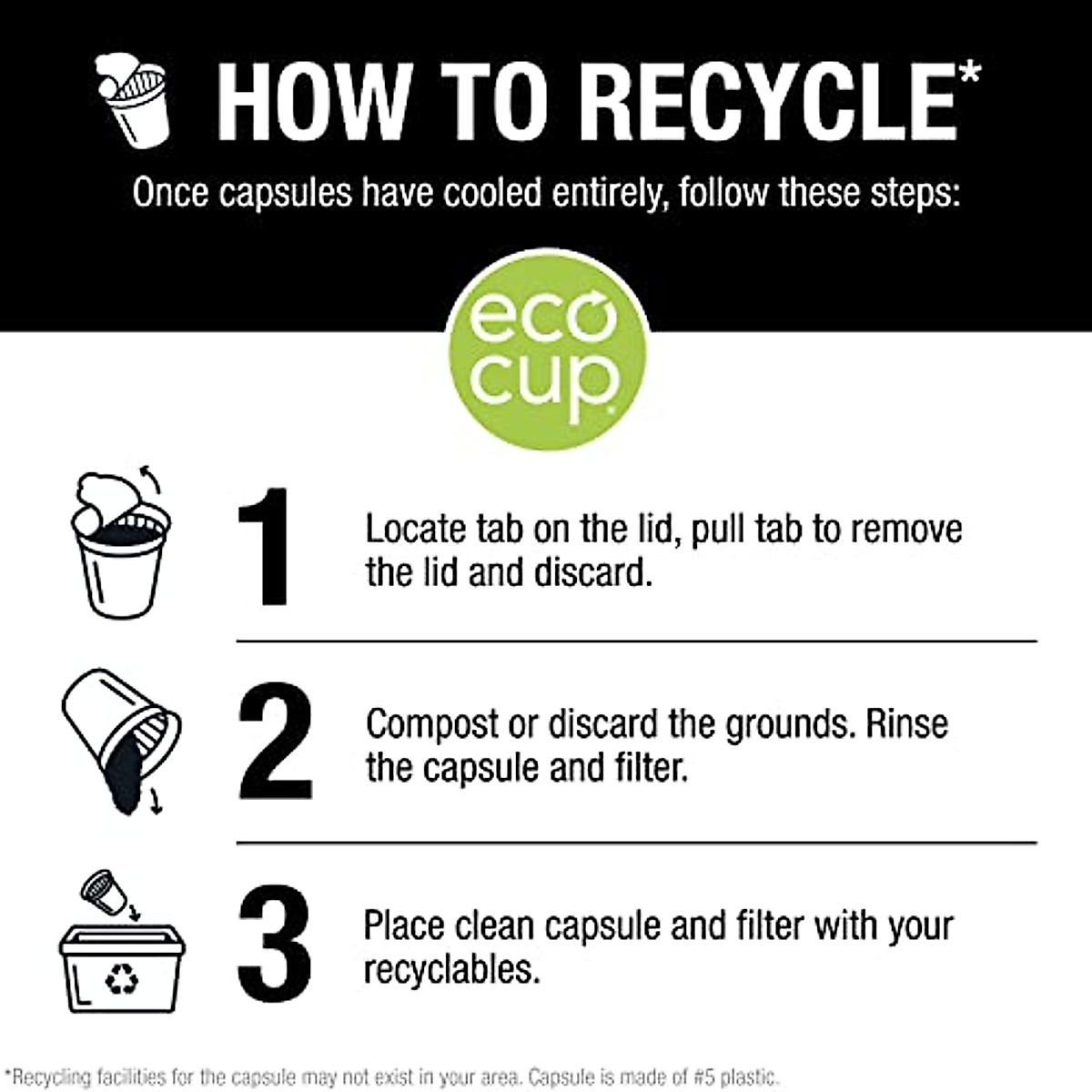 HOW TO RECYCLE*

Once capsules have cooled entirely, follow these steps:

eco cup

1 Locate tab on the lid, pull tab to remove the lid and discard.

2 Compost or discard the grounds. Rinse the capsule and filter.

3 Place clean capsule and filter with your recyclables.

*Recycling facilities for the capsule may not exist in your area. Capsule is made of #5 plastic.