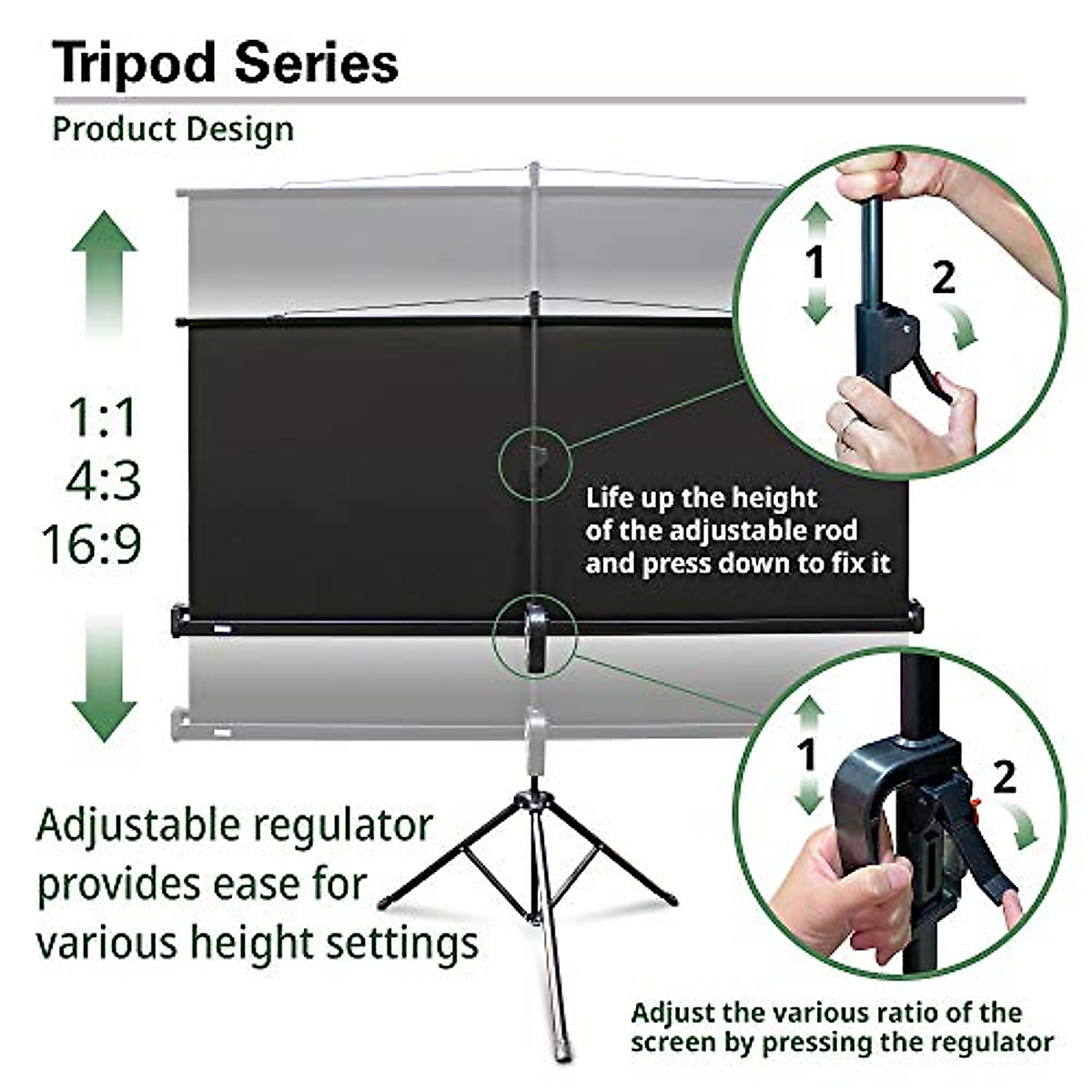 Tripod Series

Product Design

1:1
4:3
16:9

1
2

Life up the height of the adjustable rod and press down to fix it

1
2

Adjustable regulator provides ease for various height settings

Adjust the various ratio of the screen by pressing the regulator