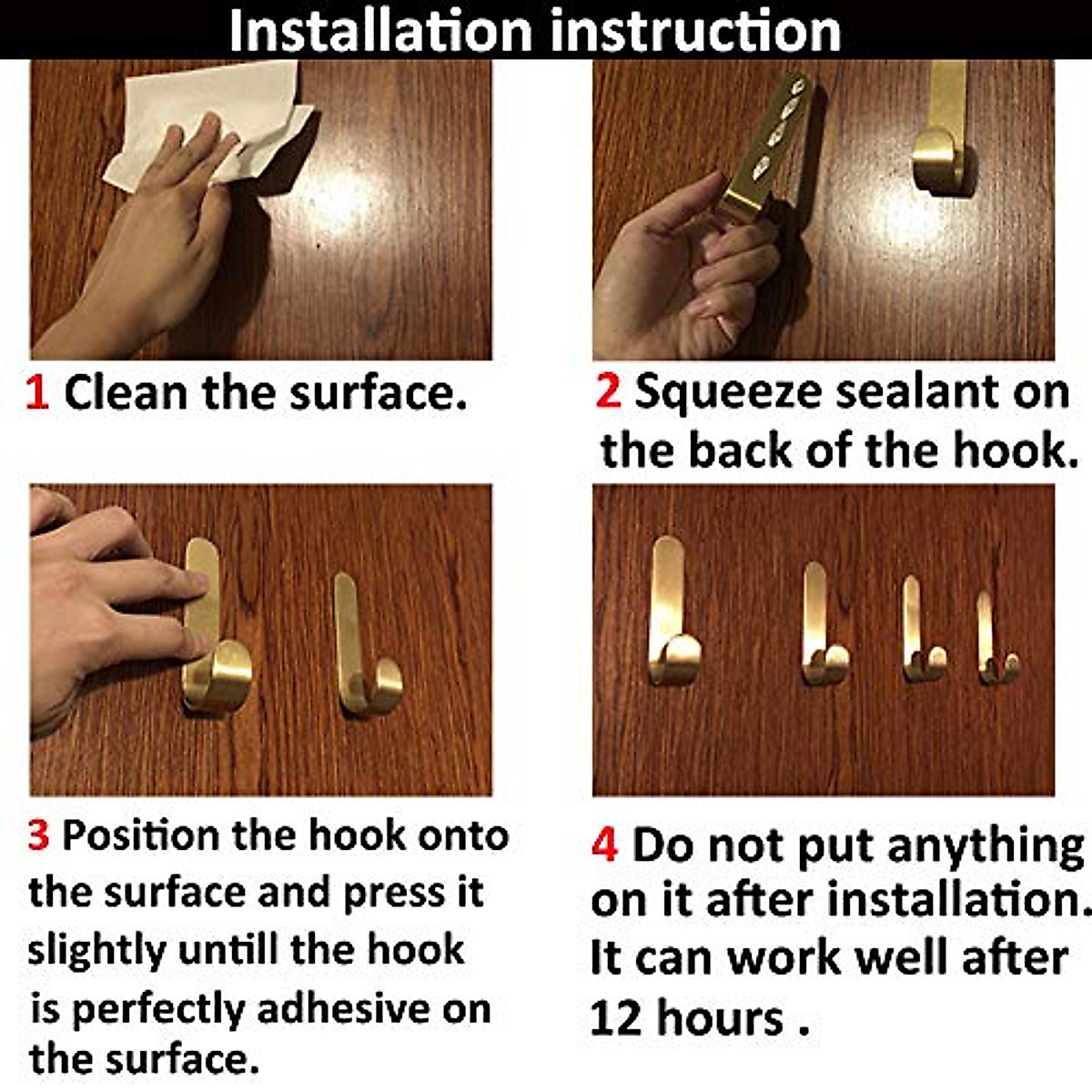 Installation instruction

1 Clean the surface.

2 Squeeze sealant on the back of the hook.

3 Position the hook onto the surface and press it slightly untill the hook is perfectly adhesive on the surface.

4 Do not put anything on it after installation. It can work well after 12 hours .