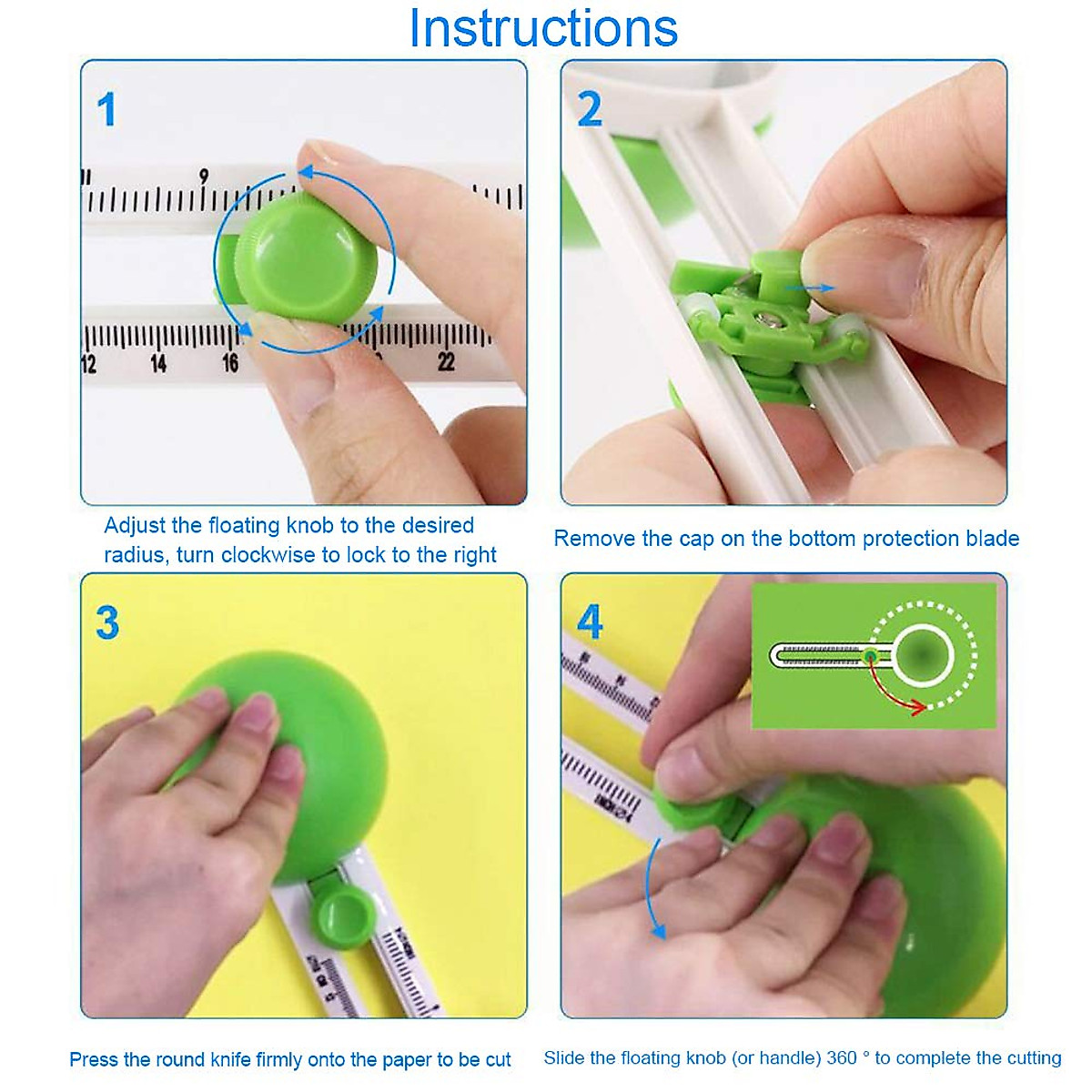 Instructions

1

9

12 14 16 22

Adjust the floating knob to the desired radius, turn clockwise to lock to the right

2

Remove the cap on the bottom protection blade

3

Press the round knife firmly onto the paper to be cut

4

Slide the floating knob (or handle) 360 ° to complete the cutting