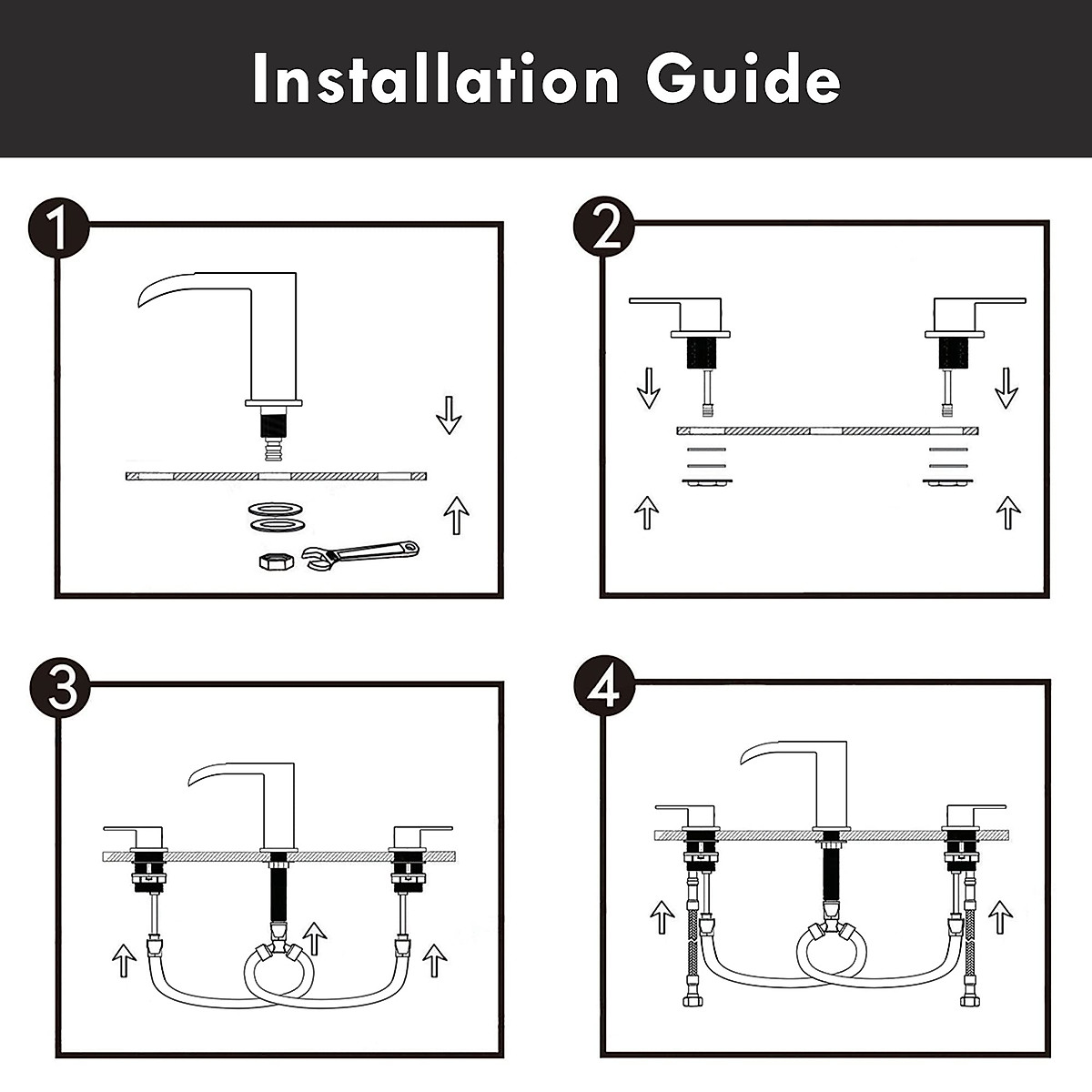 Installation Guide

1

2

3

4