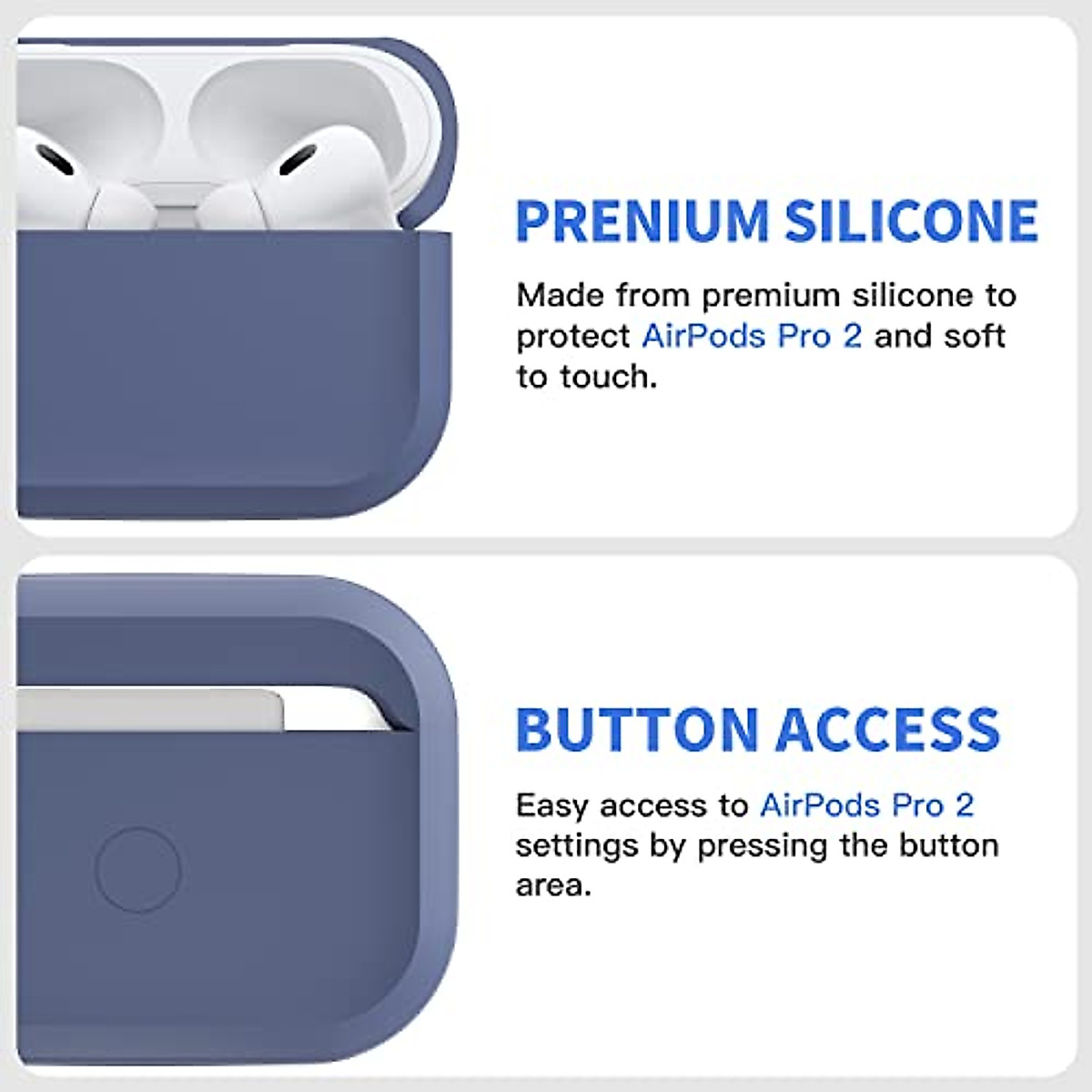 PRENIUM SILICONE

Made from premium silicone to protect AirPods Pro 2 and soft to touch.

BUTTON ACCESS

Easy access to AirPods Pro 2 settings by pressing the button area.