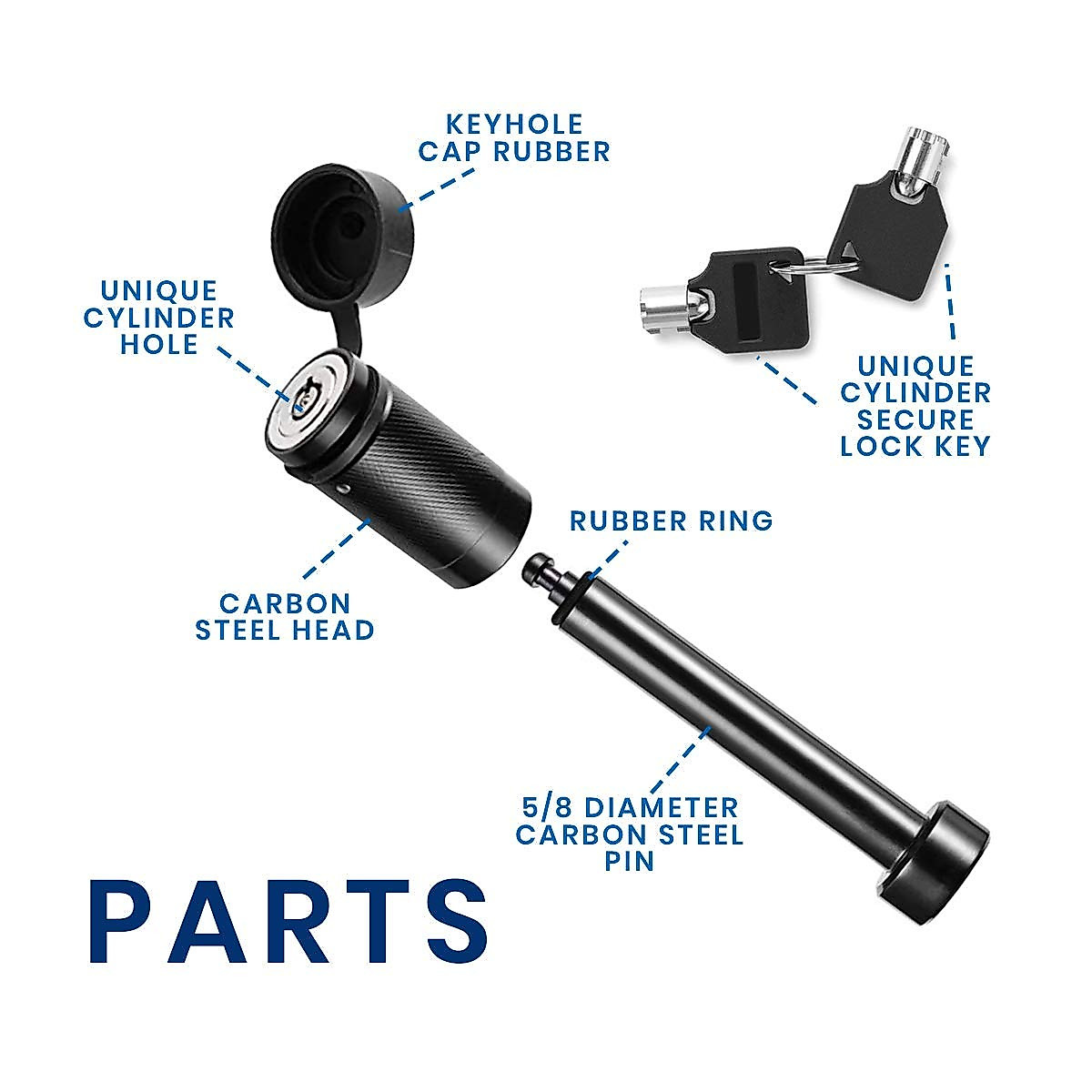 KEYHOLE CAP RUBBER

UNIQUE CYLINDER HOLE

UNIQUE CYLINDER SECURE LOCK KEY

RUBBER RING

CARBON STEEL HEAD

5/8 DIAMETER CARBON STEEL PIN

PARTS