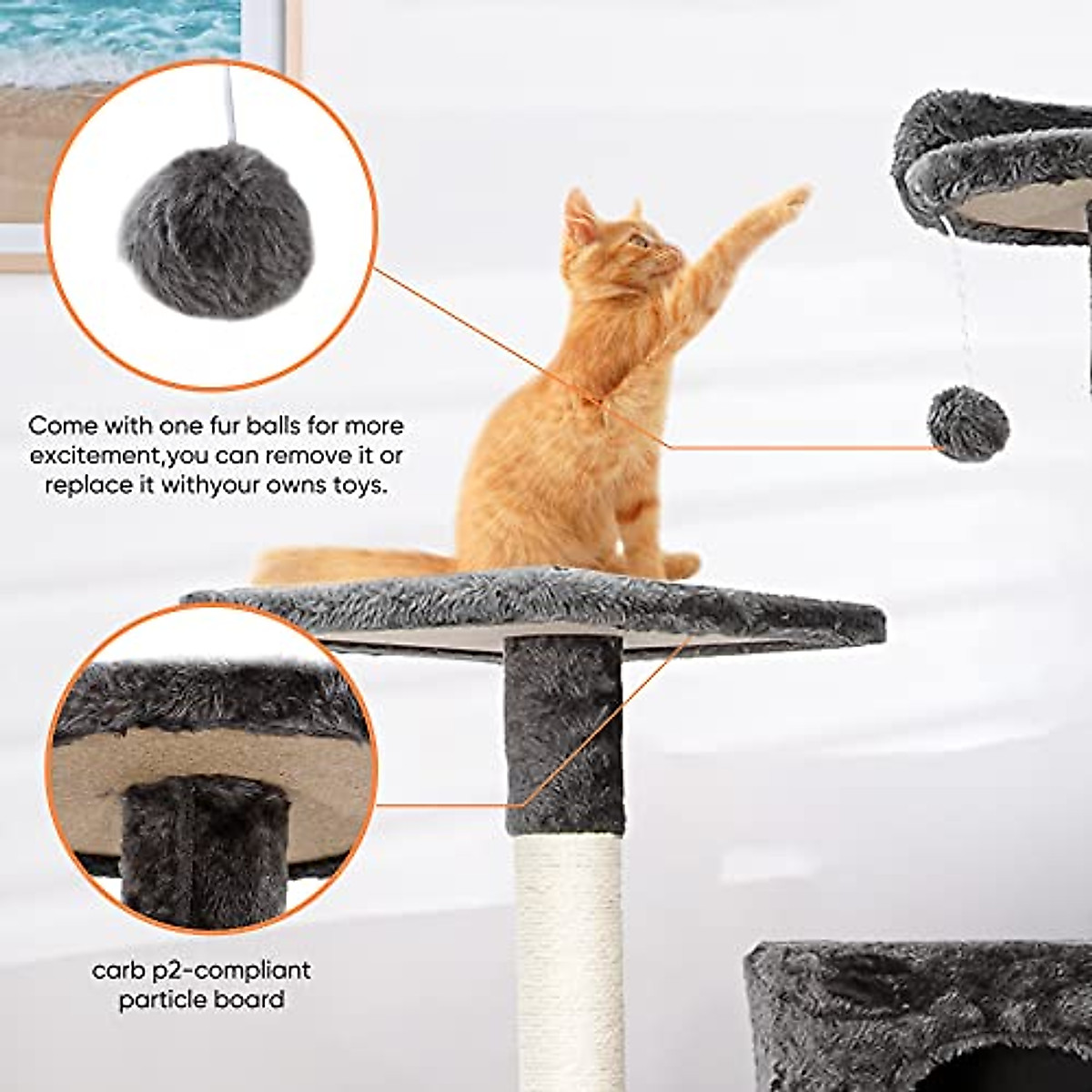 Come with one fur balls for more excitement,you can remove it or replace it withyour owns toys.

carb p2-compliant particle board