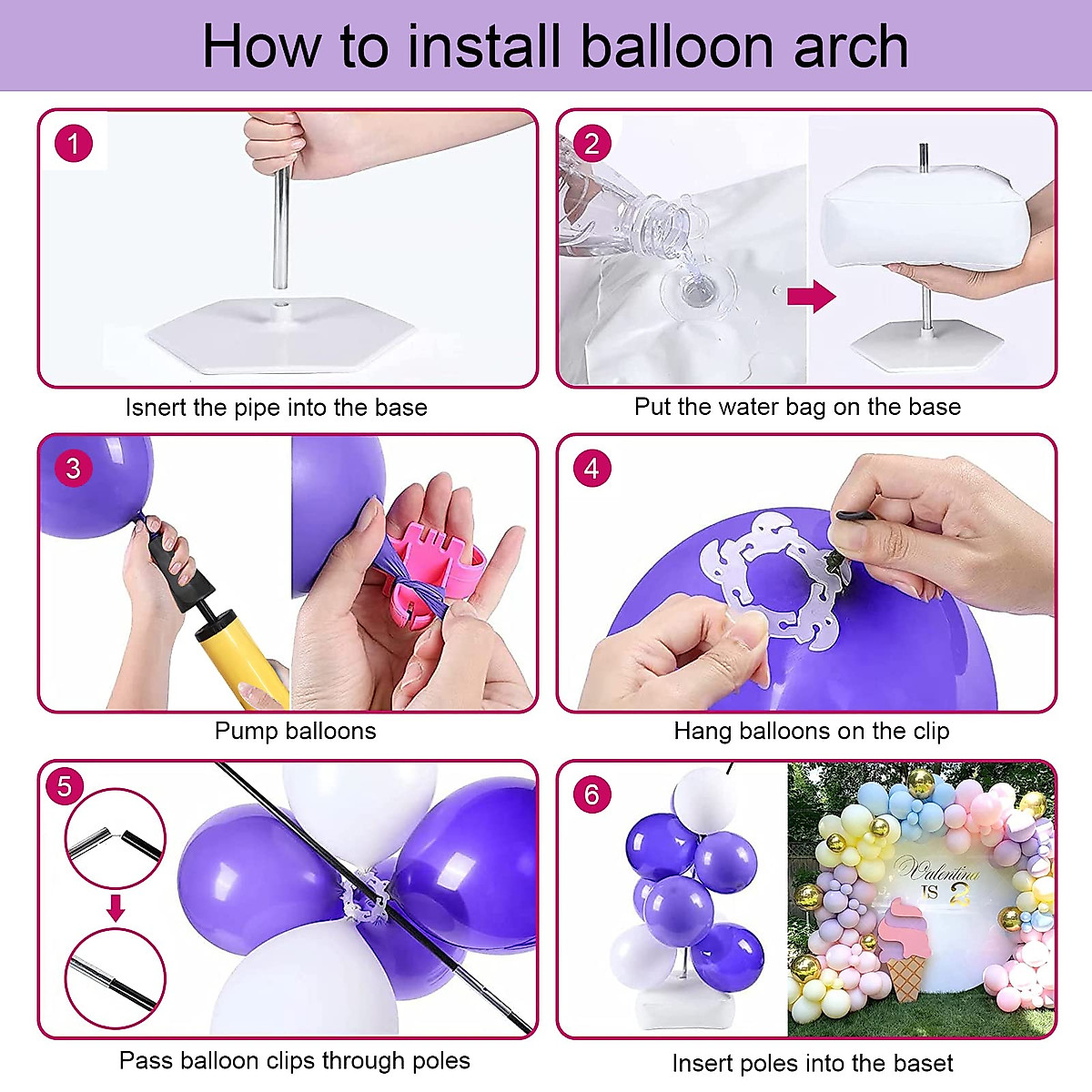 How to install balloon arch

1

Isnert the pipe into the base

2

Put the water bag on the base

3

Pump balloons

4

Hang balloons on the clip

5

Pass balloon clips through poles

6

Valentina IS 2

Insert poles into the baset