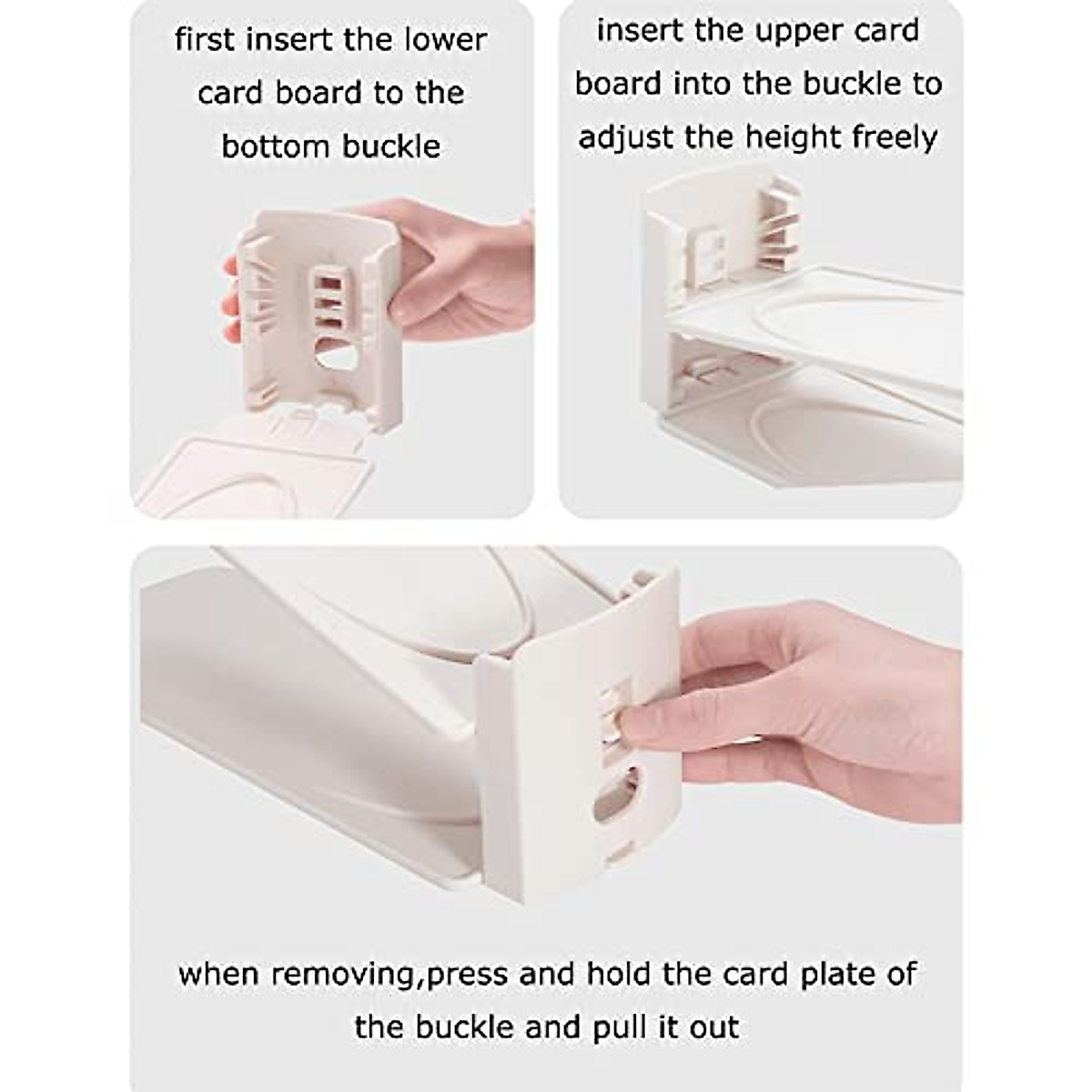 first insert the lower card board to the bottom buckle

insert the upper card board into the buckle to adjust the height freely

when removing,press and hold the card plate of the buckle and pull it out