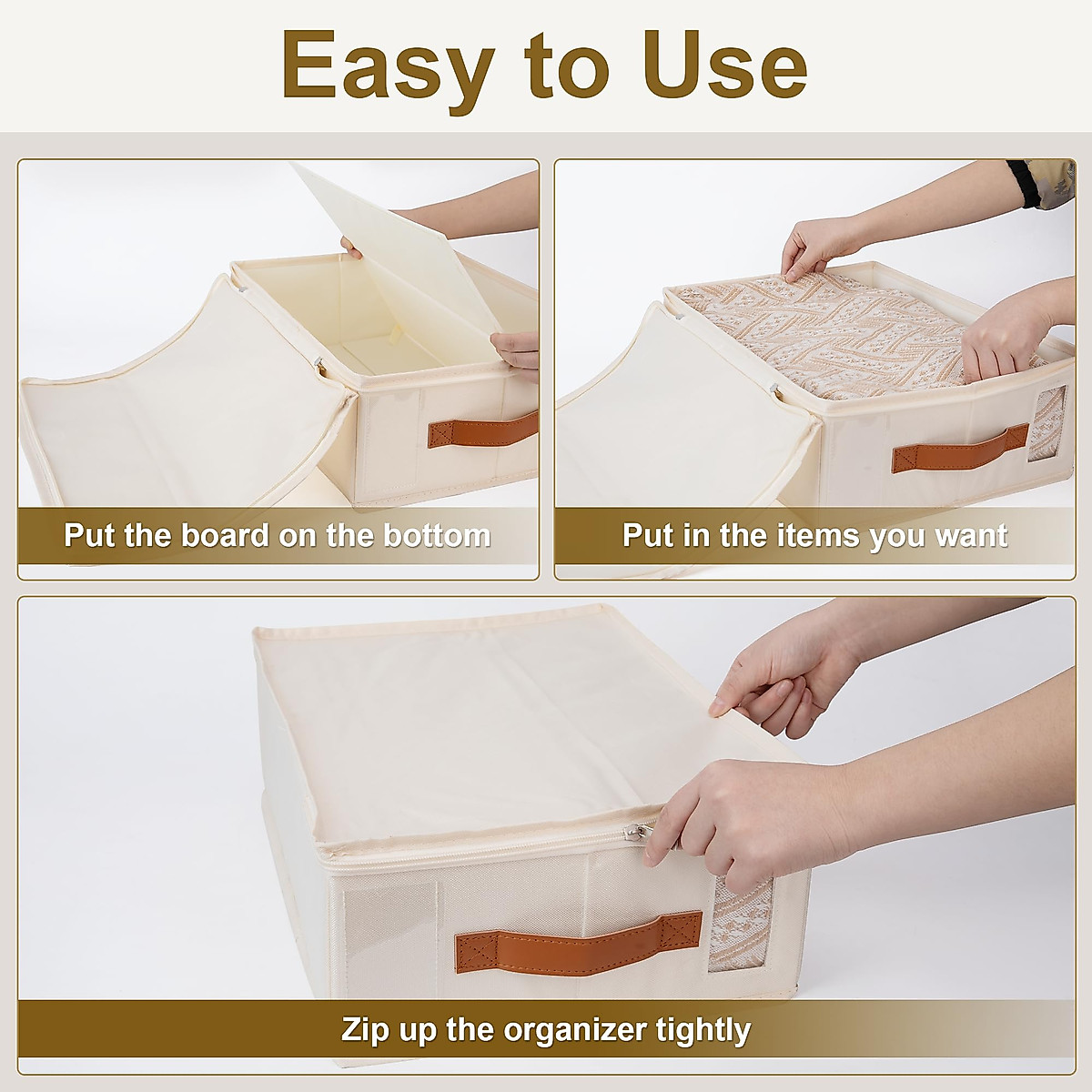 Easy to Use

Put the board on the bottom

Put in the items you want

Zip up the organizer tightly