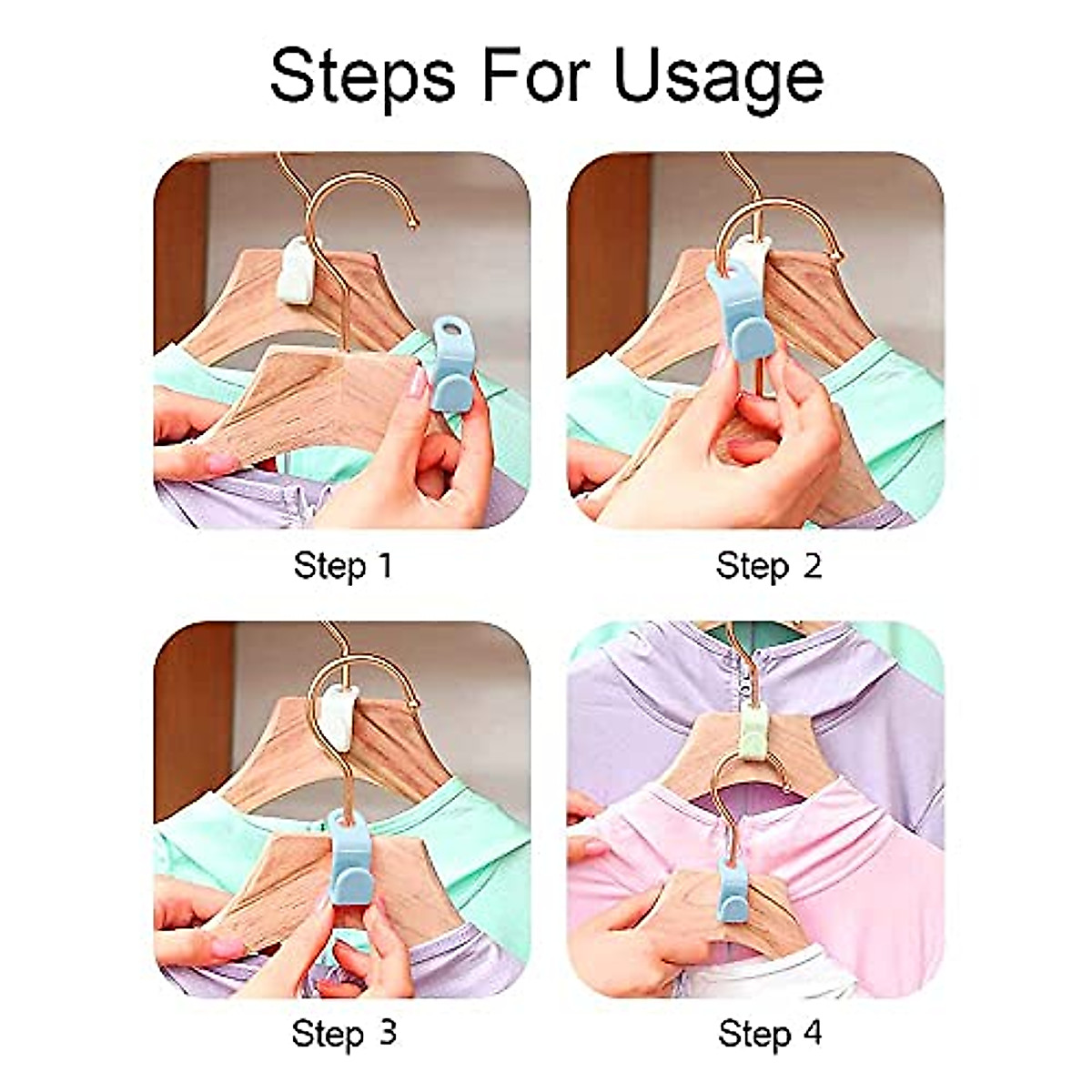 Steps For Usage

Step 1

Step 2

Step 3

Step 4