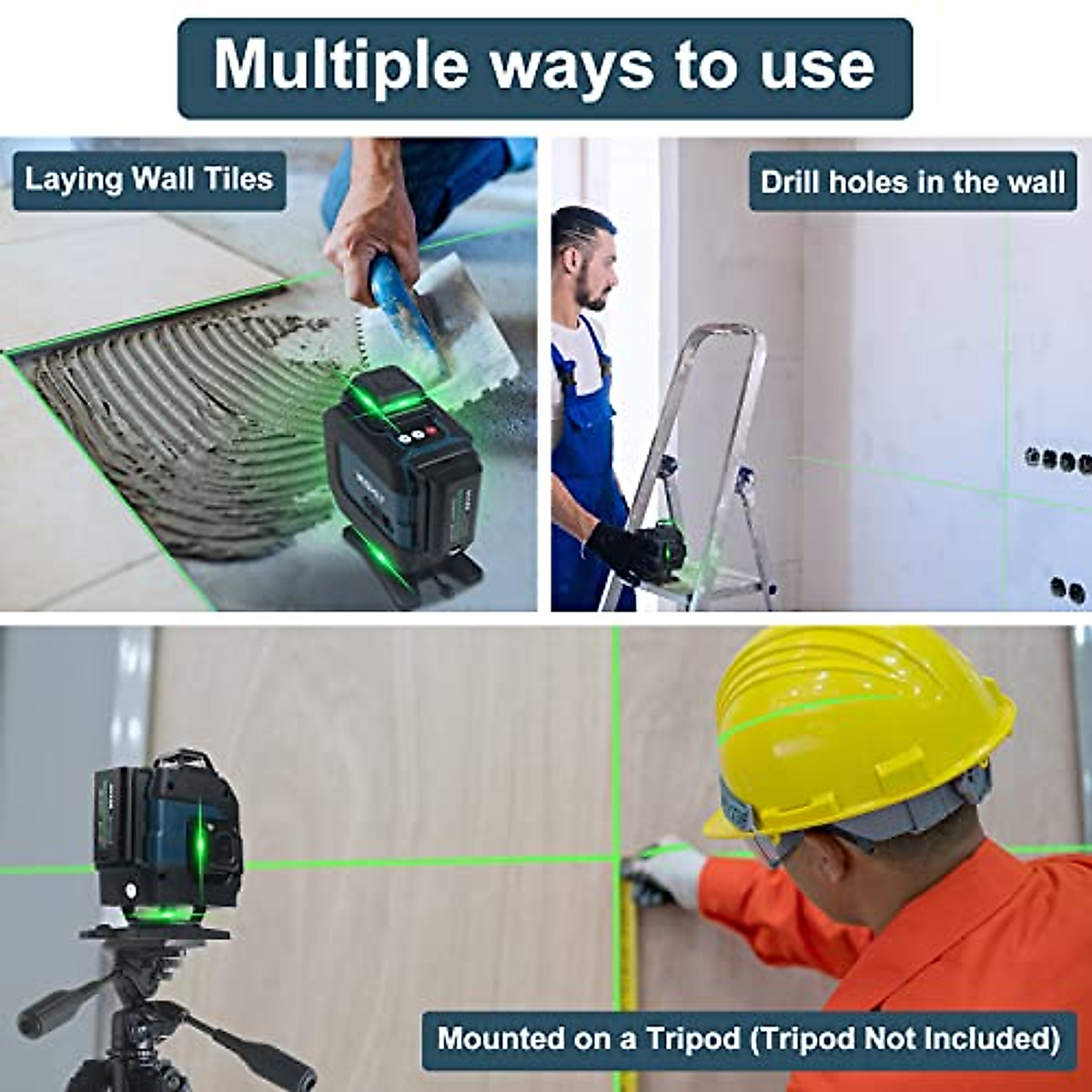 Multiple ways to use

Laying Wall Tiles

Drill holes in the wall

Mounted on a Tripod (Tripod Not Included)