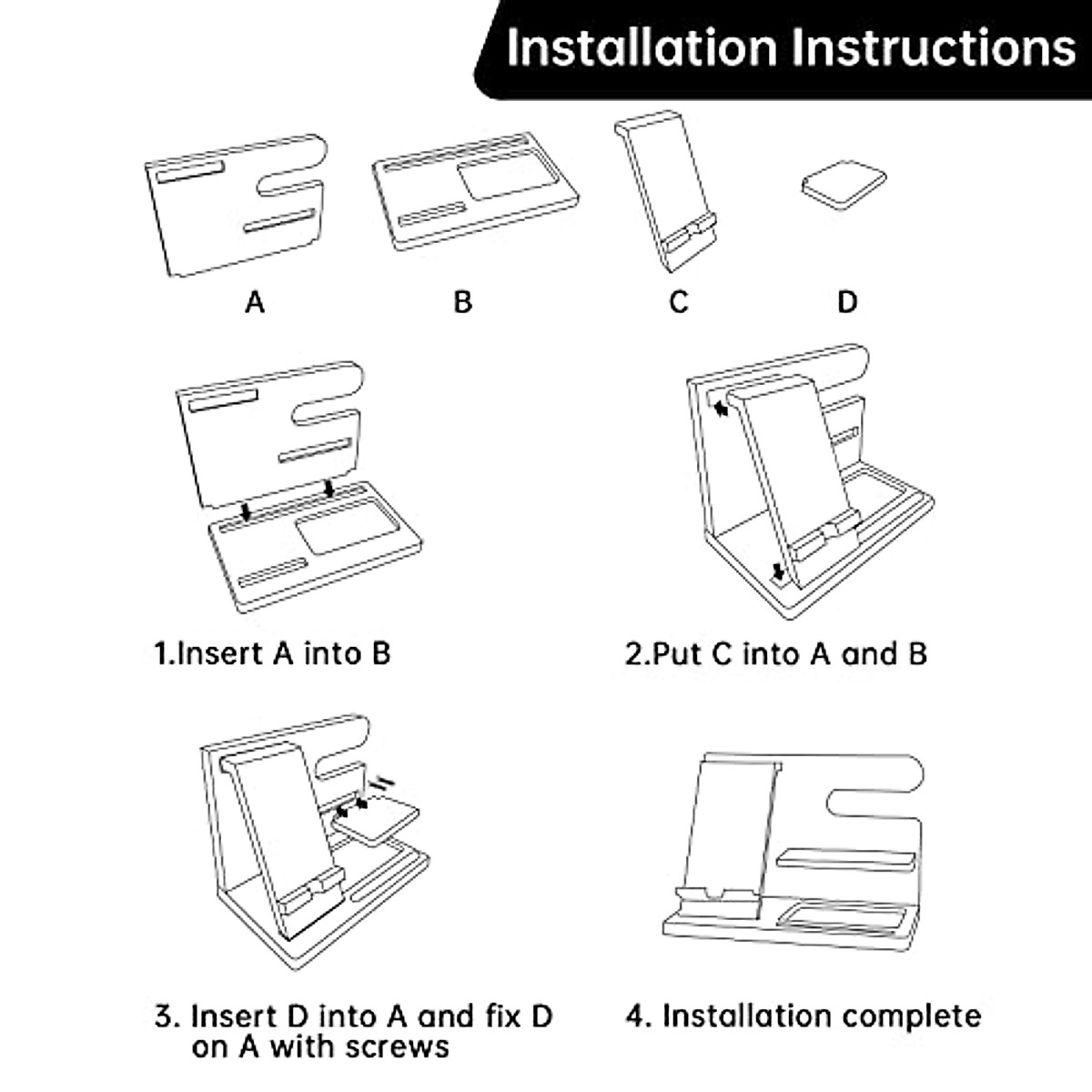 Installation Instructions

A

B

C

D

1.Insert A into B

2.Put C into A and B

3. Insert D into A and fix D on A with screws

4. Installation complete