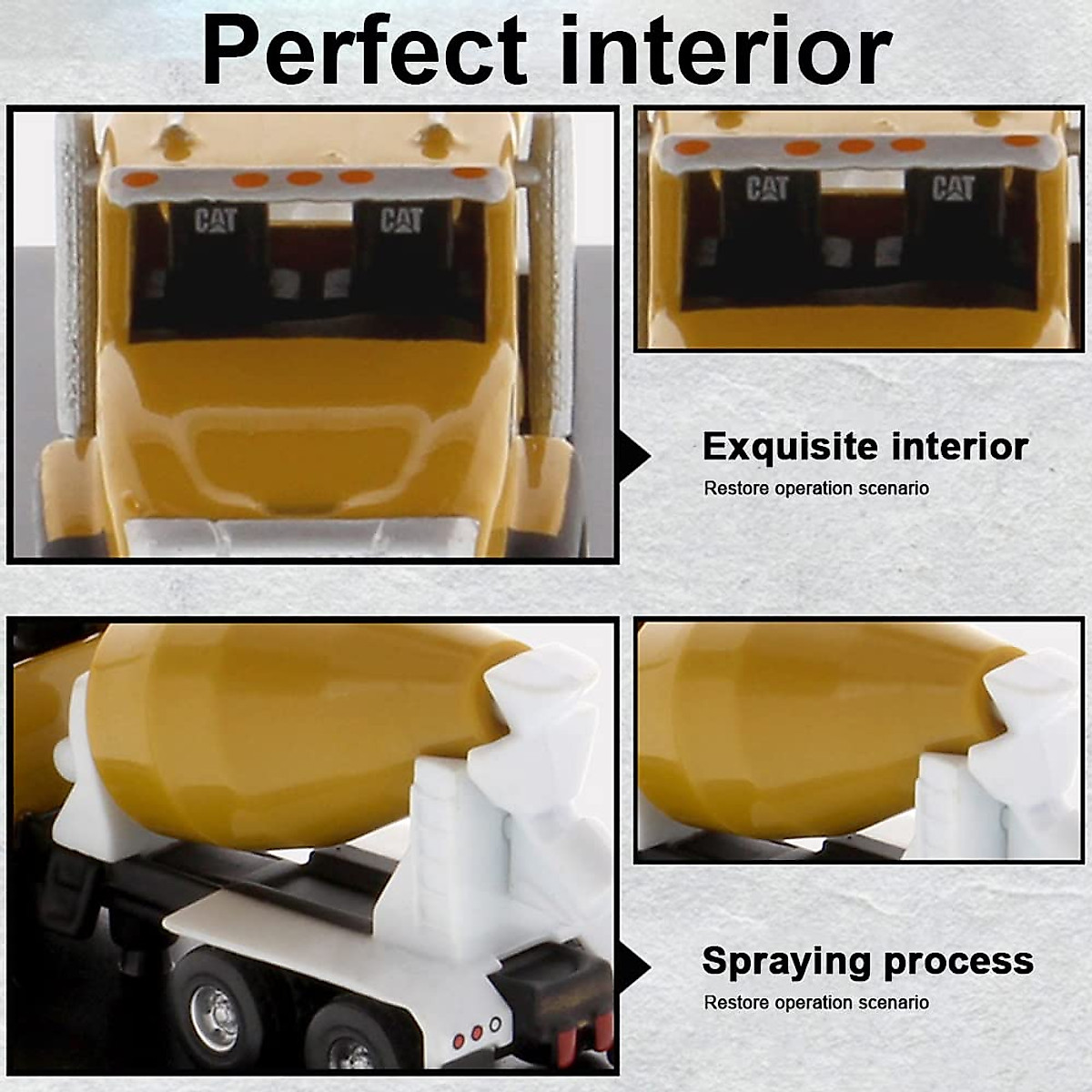 Perfect interior

CAT CAT

CAT CAT

Exquisite interior
Restore operation scenario

Spraying process
Restore operation scenario