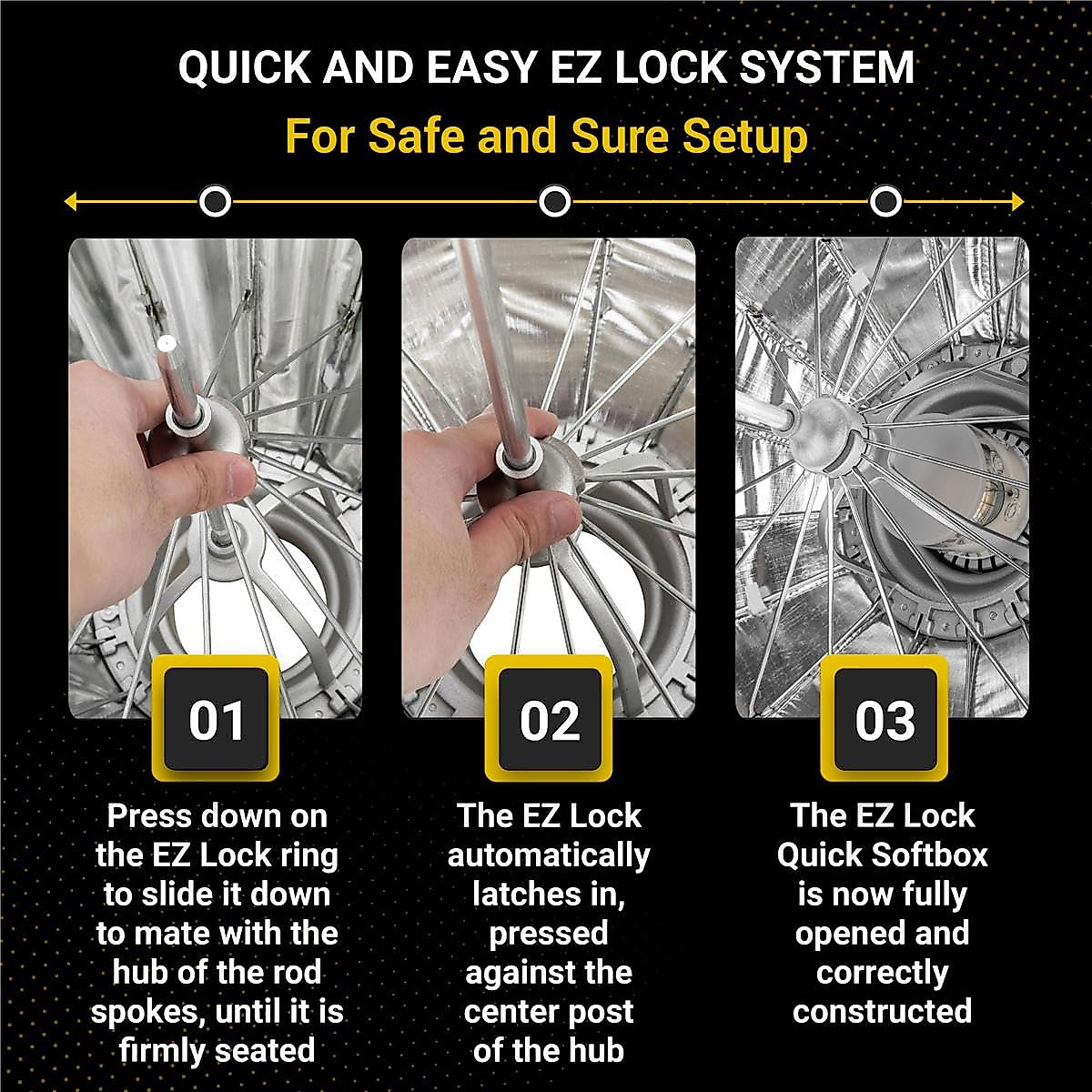 QUICK AND EASY EZ LOCK SYSTEM
For Safe and Sure Setup

01
Press down on the EZ Lock ring to slide it down to mate with the hub of the rod spokes, until it is firmly seated

02
The EZ Lock automatically latches in, pressed against the center post of the hub

03
The EZ Lock Quick Softbox is now fully opened and correctly constructed