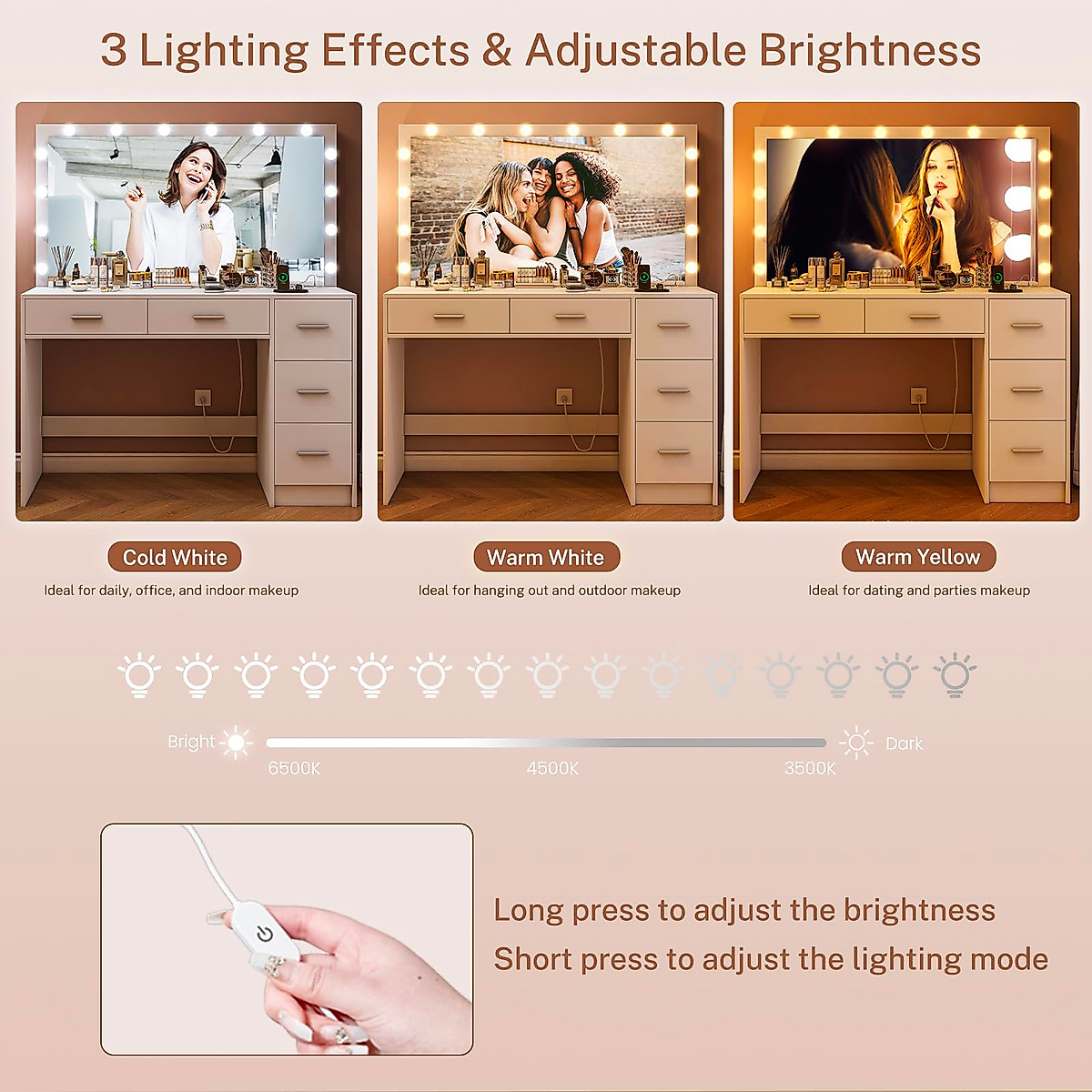 3 Lighting Effects & Adjustable Brightness

Cold White
Ideal for daily, office, and indoor makeup

Warm White
Ideal for hanging out and outdoor makeup

Warm Yellow
Ideal for dating and parties makeup

Bright
Dark
6500K
4500K
3500K

Long press to adjust the brightness
Short press to adjust the lighting mode