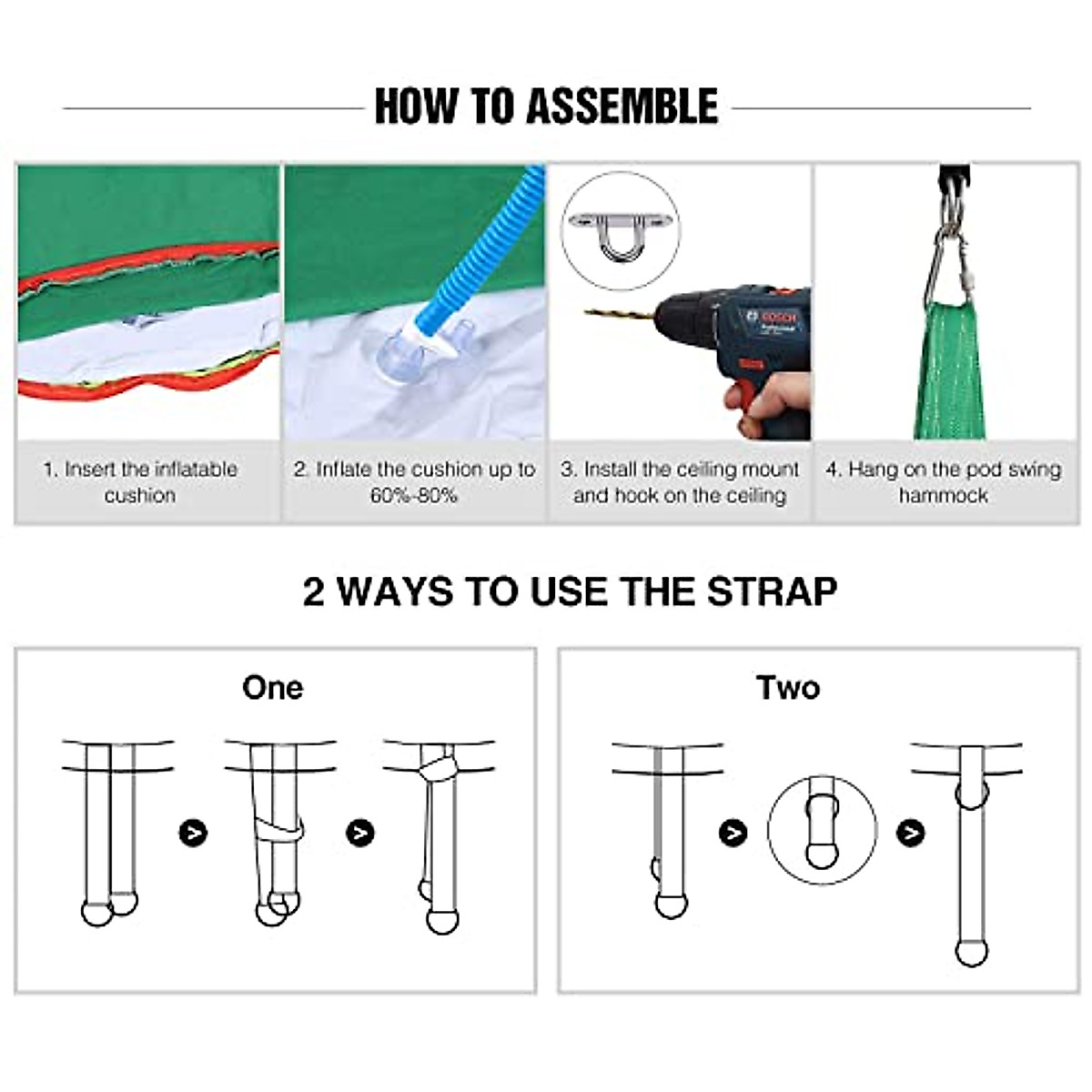 HOW TO ASSEMBLE

BOSCH

1. Insert the inflatable cushion

2. Inflate the cushion up to 60%-80%

3. Install the ceiling mount and hook on the ceiling

4. Hang on the pod swing hammock

2 WAYS TO USE THE STRAP

One

Two