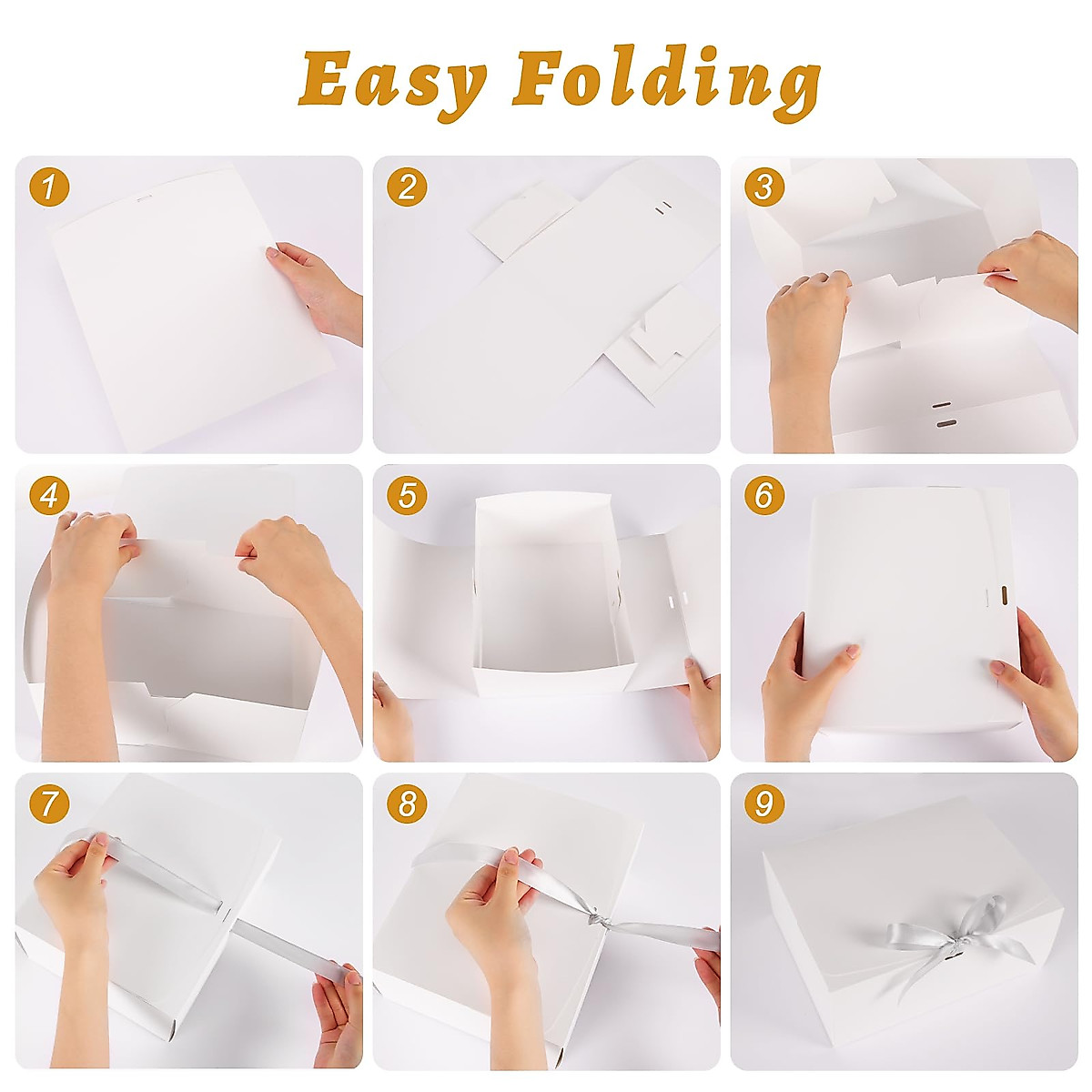 Easy Folding

1

2

3

4

5

6

7

8

9