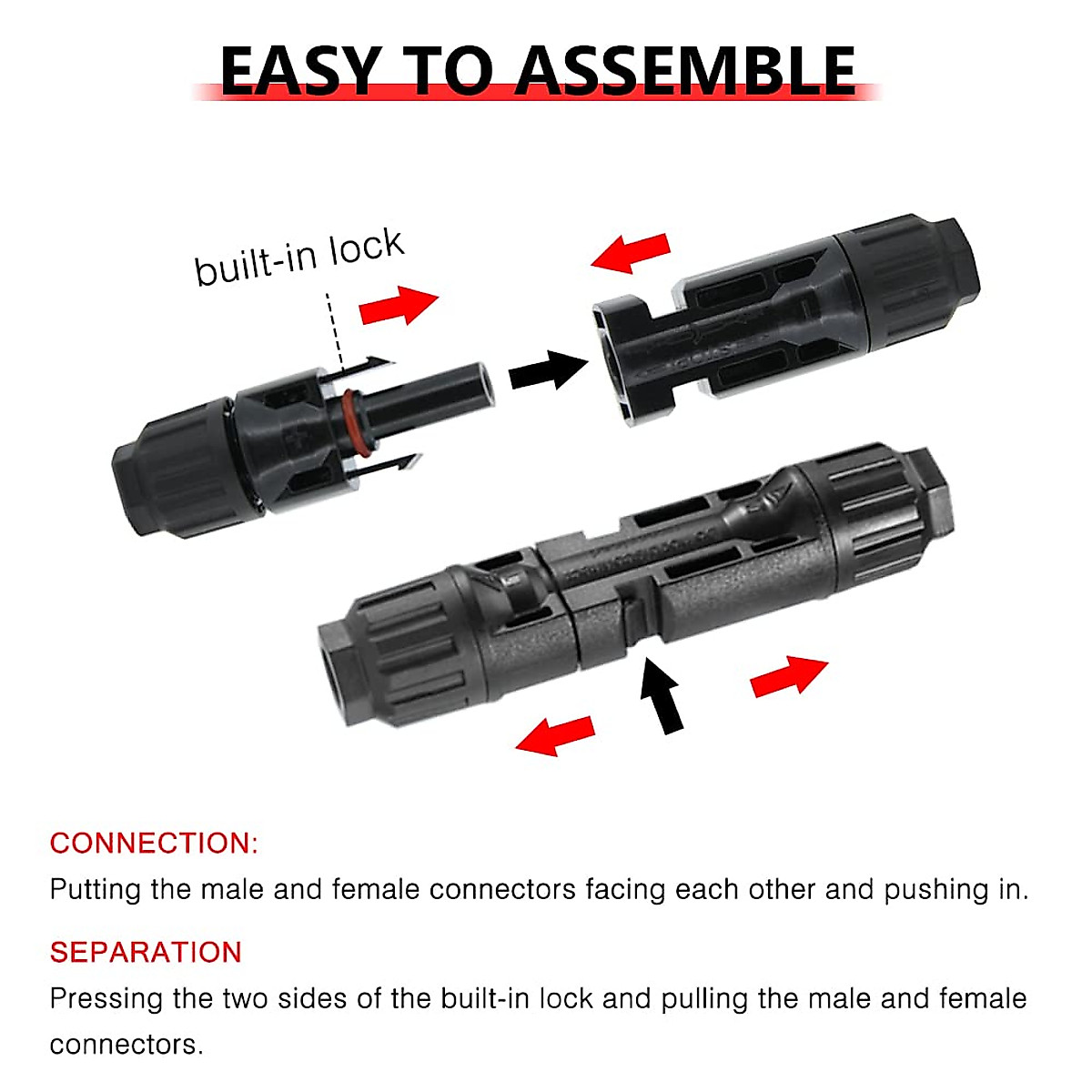 EASY TO ASSEMBLE

built-in lock

CONNECTION:
Putting the male and female connectors facing each other and pushing in.

SEPARATION
Pressing the two sides of the built-in lock and pulling the male and female connectors.