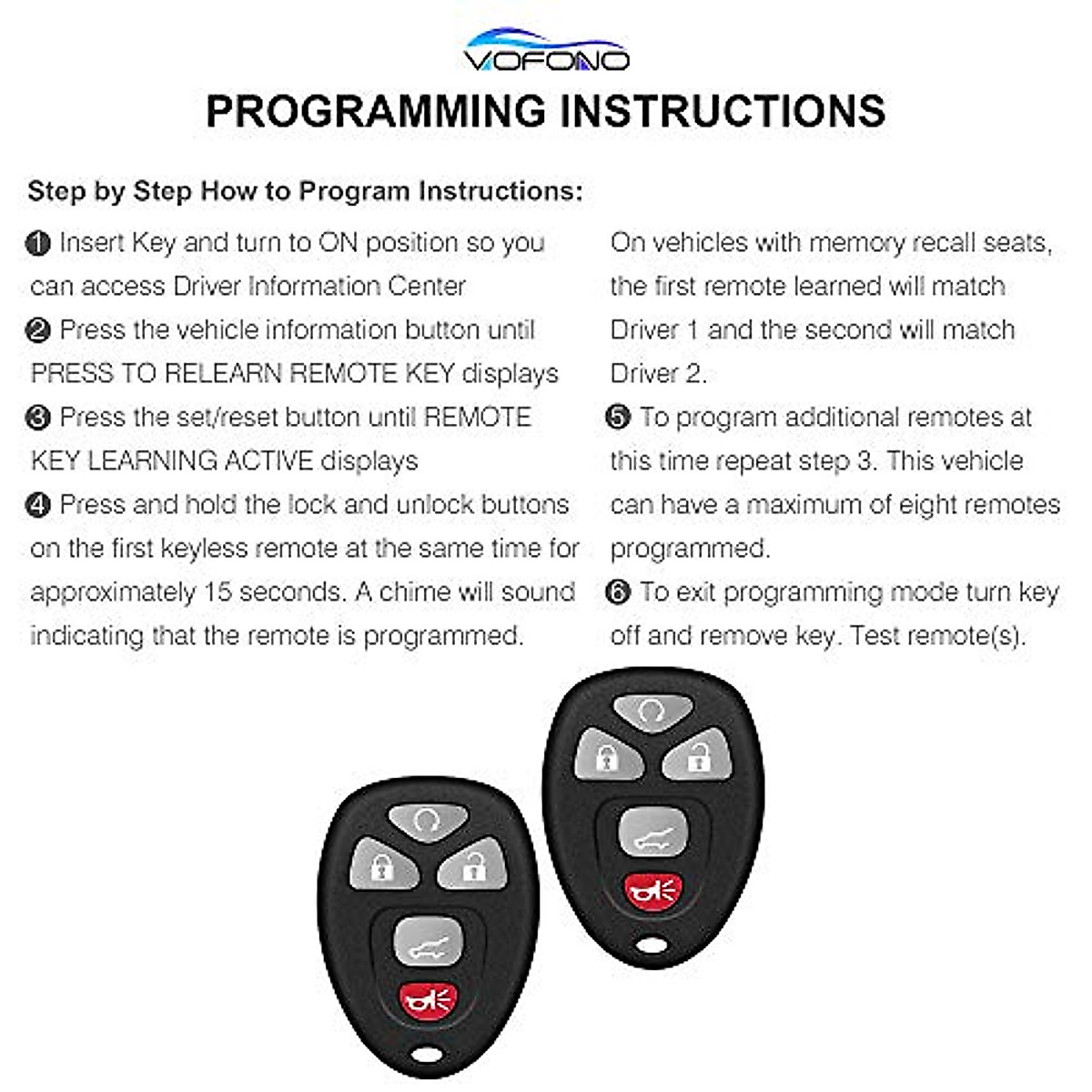 VOFONO

PROGRAMMING INSTRUCTIONS

Step by Step How to Program Instructions:

❶ Insert Key and turn to ON position so you can access Driver Information Center
❷ Press the vehicle information button until PRESS TO RELEARN REMOTE KEY displays
❸ Press the set/reset button until REMOTE KEY LEARNING ACTIVE displays
❹ Press and hold the lock and unlock buttons on the first keyless remote at the same time for approximately 15 seconds. A chime will sound indicating that the remote is programmed.

On vehicles with memory recall seats, the first remote learned will match Driver 1 and the second will match Driver 2.
❺ To program additional remotes at this time repeat step 3. This vehicle can have a maximum of eight remotes programmed.
❻ To exit programming mode turn key off and remove key. Test remote(s).