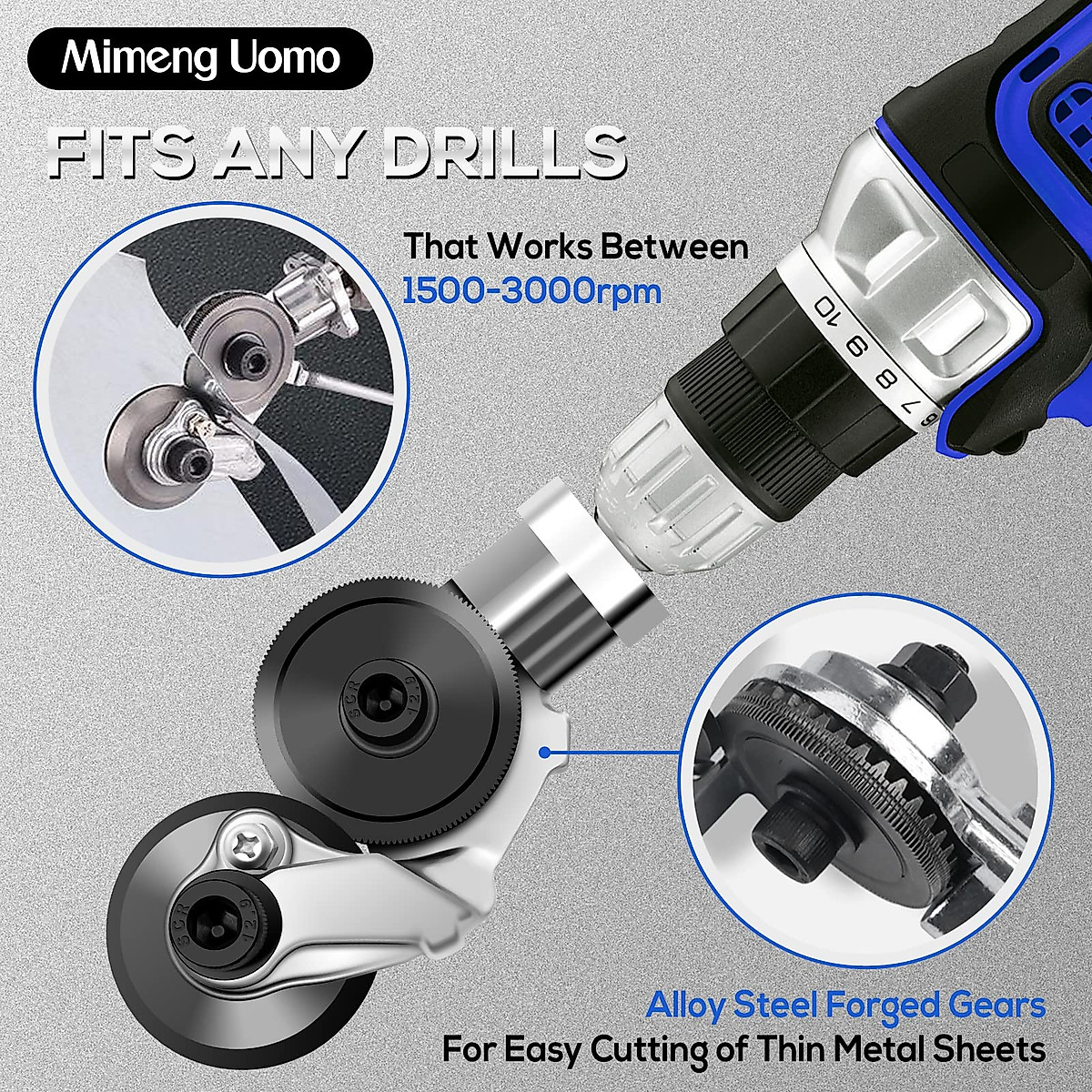 Mimeng Uomo

FITS ANY DRILLS

That Works Between
1500-3000rpm

10 9 8 7 6

SCR 12.9

SCR 12.9

Alloy Steel Forged Gears
For Easy Cutting of Thin Metal Sheets