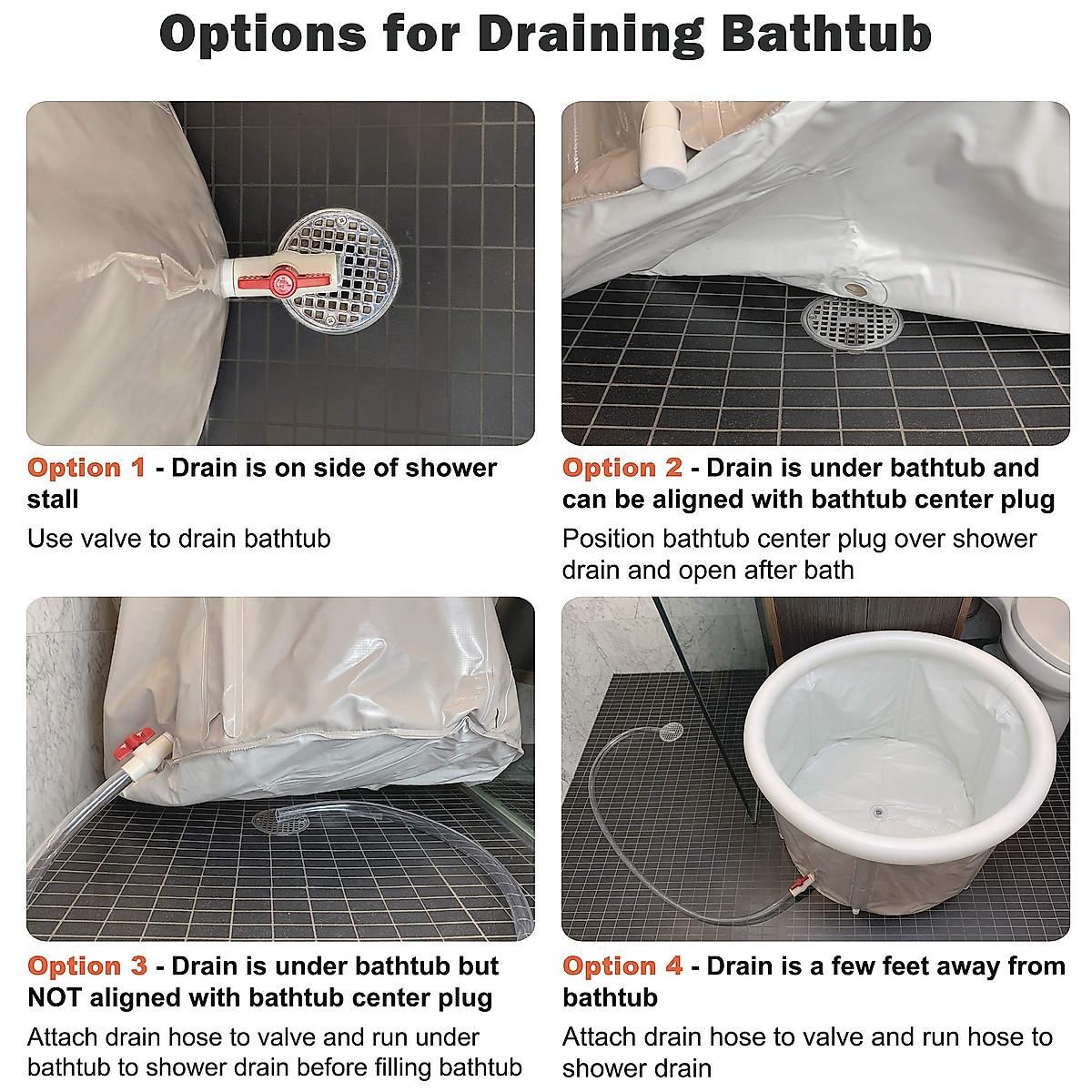 Options for Draining Bathtub

Option 1 - Drain is on side of shower stall

Use valve to drain bathtub

Option 2 - Drain is under bathtub and can be aligned with bathtub center plug

Position bathtub center plug over shower drain and open after bath

Option 3 - Drain is under bathtub but NOT aligned with bathtub center plug

Attach drain hose to valve and run under bathtub to shower drain before filling bathtub

Option 4 - Drain is a few feet away from bathtub

Attach drain hose to valve and run hose to shower drain