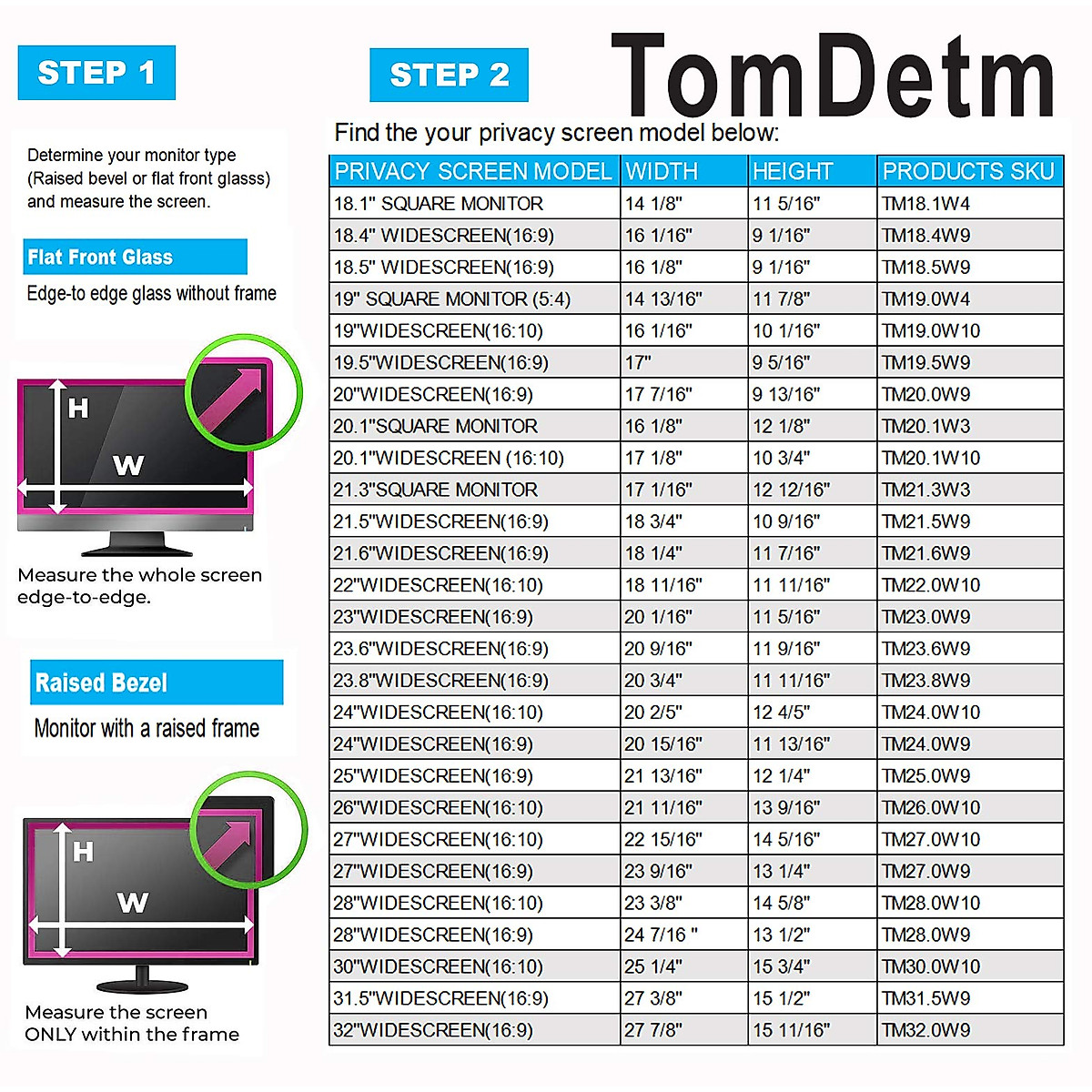 STEP 1

Determine your monitor type (Raised bevel or flat front glasss) and measure the screen.

Flat Front Glass

Edge-to edge glass without frame

H

W

Measure the whole screen edge-to-edge.

Raised Bezel

Monitor with a raised frame

H

W

Measure the screen ONLY within the frame

STEP 2

TomDetm

Find the your privacy screen model below:

| PRIVACY SCREEN MODEL | WIDTH | HEIGHT | PRODUCTS SKU |
|---|---|---|---|
| 18.1" SQUARE MONITOR | 14 1/8" | 11 5/16" | TM18.1W4 |
| 18.4" WIDESCREEN(16:9) | 16 1/16" | 9 1/16" | TM18.4W9 |
| 18.5" WIDESCREEN(16:9) | 16 1/8" | 9 1/16" | TM18.5W9 |
| 19" SQUARE MONITOR (5:4) | 14 13/16" | 11 7/8" | TM19.0W4 |
| 19"WIDESCREEN(16:10) | 16 1/16" | 10 1/16" | TM19.0W10 |
| 19.5"WIDESCREEN(16:9) | 17" | 9 5/16" | TM19.5W9 |
| 20"WIDESCREEN(16:9) | 17 7/16" | 9 13/16" | TM20.0W9 |
| 20.1"SQUARE MONITOR | 16 1/8" | 12 1/8" | TM20.1W3 |
| 20.1"WIDESCREEN (16:10) | 17 1/8" | 10 3/4" | TM20.1W10 |
| 21.3"SQUARE MONITOR | 17 1/16" | 12 12/16" | TM21.3W3 |
| 21.5"WIDESCREEN(16:9) | 18 3/4" | 10 9/16" | TM21.5W9 |
| 21.6"WIDESCREEN(16:9) | 18 1/4" | 11 7/16" | TM21.6W9 |
| 22"WIDESCREEN(16:10) | 18 11/16" | 11 11/16" | TM22.0W10 |
| 23"WIDESCREEN(16:9) | 20 1/16" | 11 5/16" | TM23.0W9 |
| 23.6"WIDESCREEN(16:9) | 20 9/16" | 11 9/16" | TM23.6W9 |
| 23.8"WIDESCREEN(16:9) | 20 3/4" | 11 11/16" | TM23.8W9 |
| 24"WIDESCREEN(16:10) | 20 2/5" | 12 4/5" | TM24.0W10 |
| 24"WIDESCREEN(16:9) | 20 15/16" | 11 13/16" | TM24.0W9 |
| 25"WIDESCREEN(16:9) | 21 13/16" | 12 1/4" | TM25.0W9 |
| 26"WIDESCREEN(16:10) | 21 11/16" | 13 9/16" | TM26.0W10 |
| 27"WIDESCREEN(16:10) | 22 15/16" | 14 5/16" | TM27.0W10 |
| 27"WIDESCREEN(16:9) | 23 9/16" | 13 1/4" | TM27.0W9 |
| 28"WIDESCREEN(16:10) | 23 3/8" | 14 5/8" | TM28.0W10 |
| 28"WIDESCREEN(16:9) | 24 7/16 " | 13 1/2" | TM28.0W9 |
| 30"WIDESCREEN(16:10) | 25 1/4" | 15 3/4" | TM30.0W10 |
| 31.5"WIDESCREEN(16:9) | 27 3/8" | 15 1/2" | TM31.5W9 |
| 32"WIDESCREEN(16:9) | 27 7/8" | 15 11/16" | TM32.0W9 |