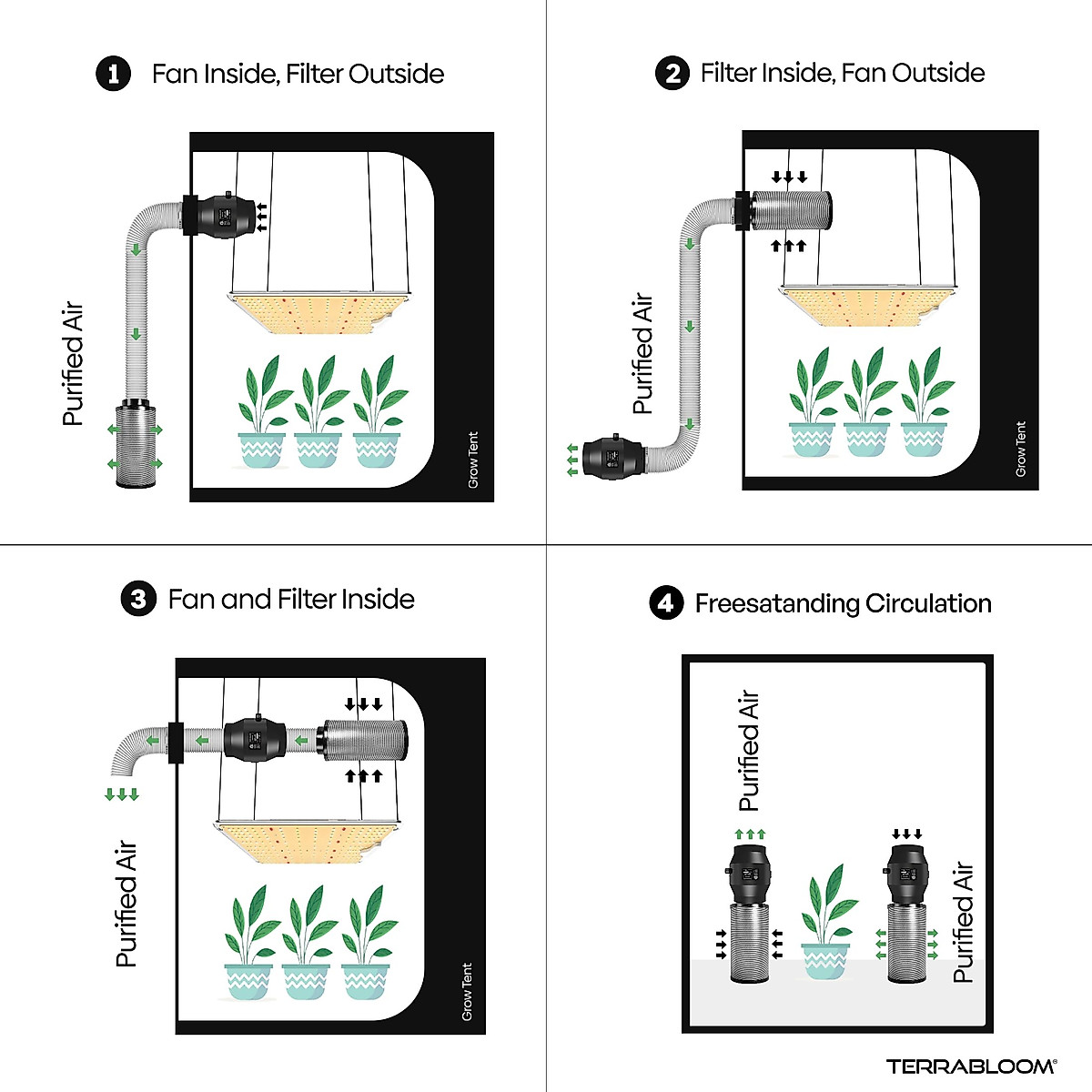 1 Fan Inside, Filter Outside

Purified Air

Grow Tent

2 Filter Inside, Fan Outside

Purified Air

Grow Tent

3 Fan and Filter Inside

Purified Air

Grow Tent

4 Freesatanding Circulation

Purified Air

Purified Air

TERRABLOOM®