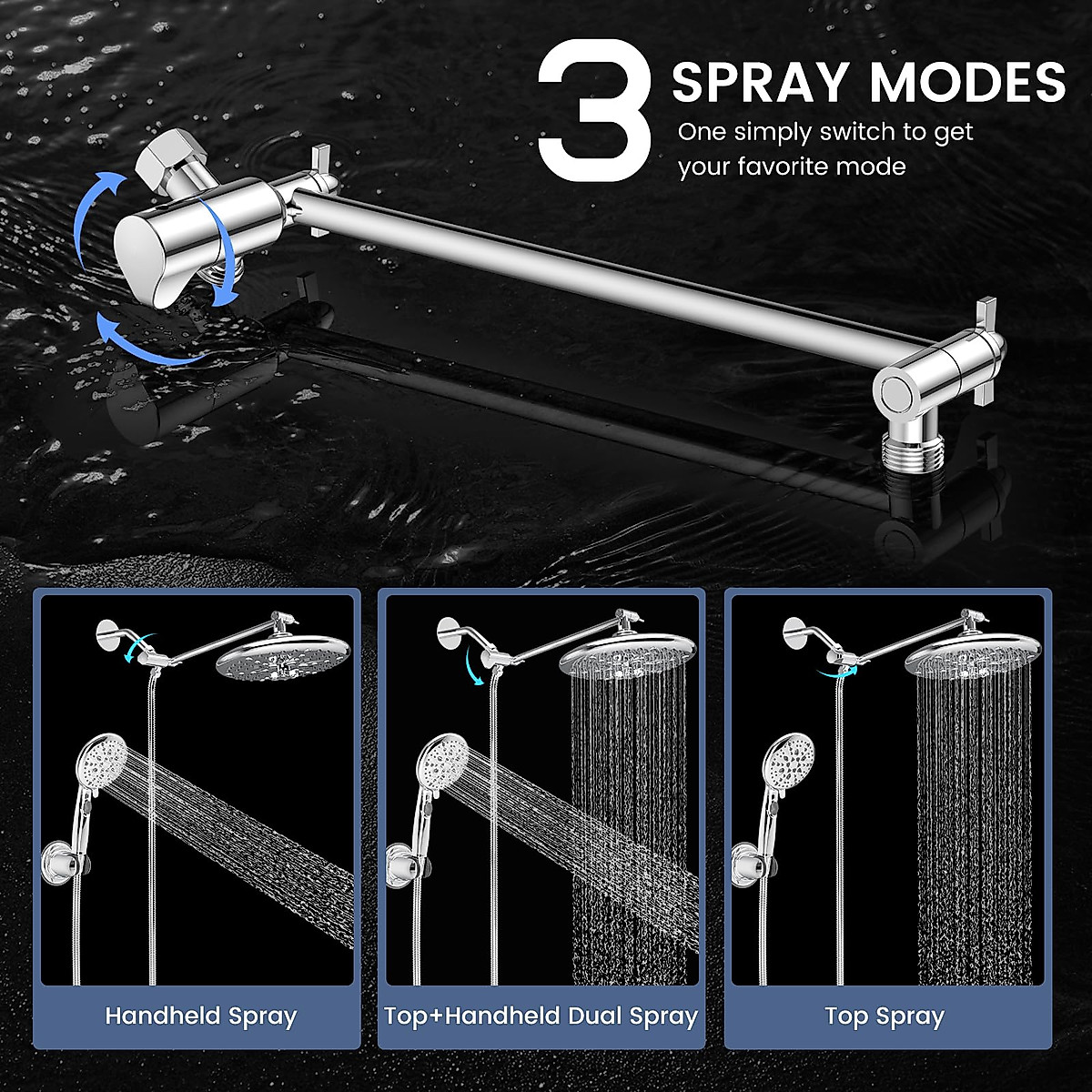 3 SPRAY MODES
One simply switch to get your favorite mode

Handheld Spray

Top+Handheld Dual Spray

Top Spray