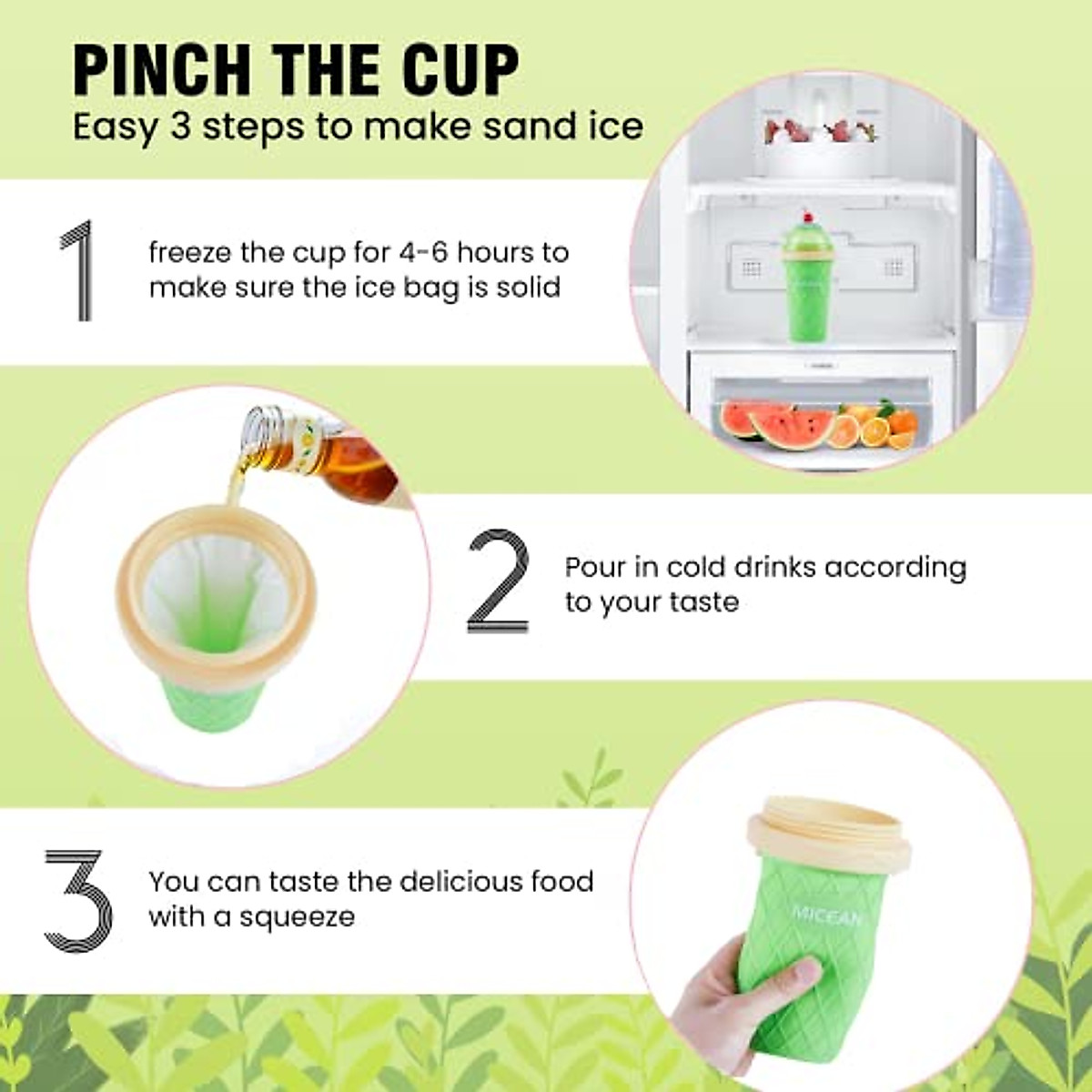 PINCH THE CUP
Easy 3 steps to make sand ice

1 freeze the cup for 4-6 hours to make sure the ice bag is solid

2 Pour in cold drinks according to your taste

3 You can taste the delicious food with a squeeze

MICEAN