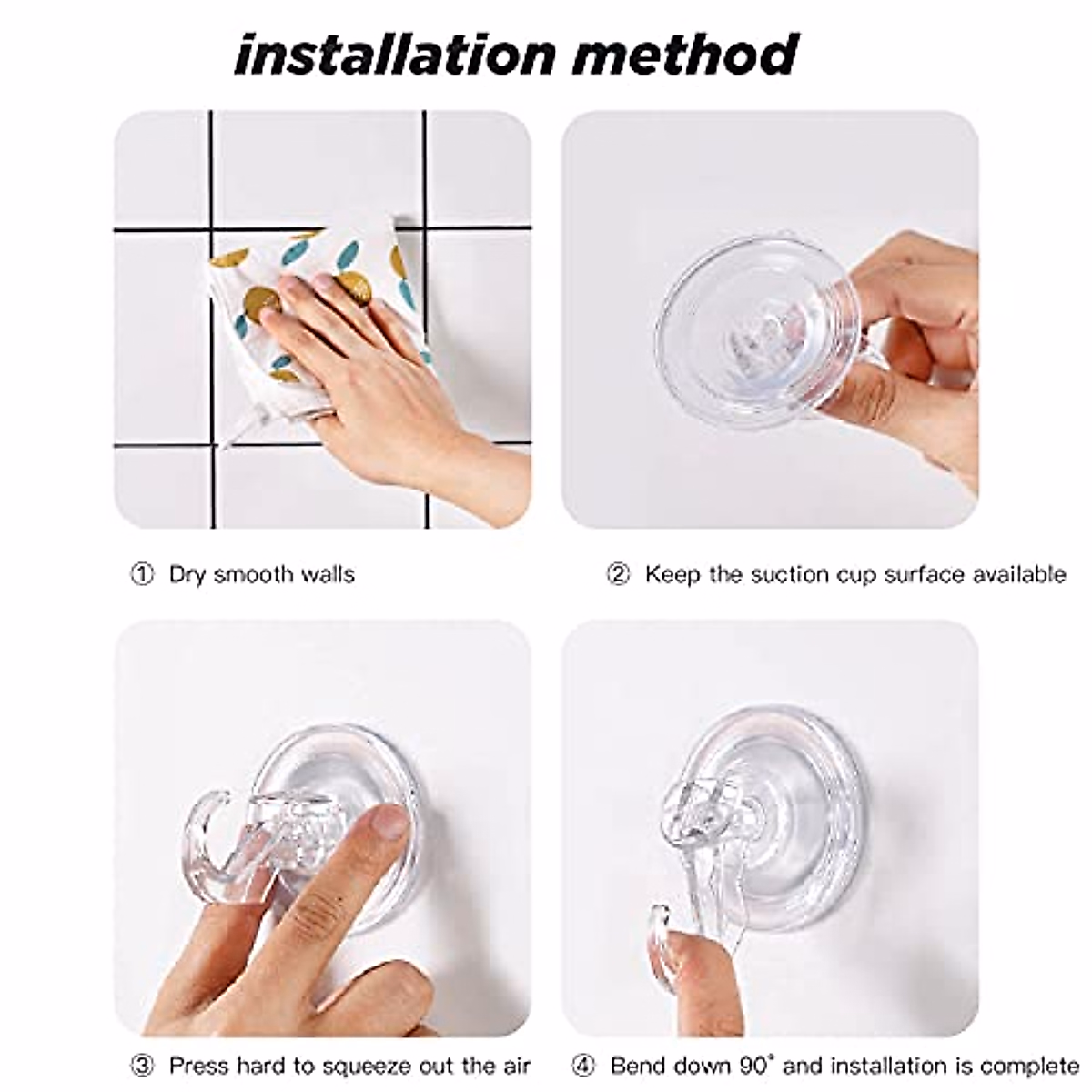 installation method

① Dry smooth walls

② Keep the suction cup surface available

③ Press hard to squeeze out the air

④ Bend down 90° and installation is complete