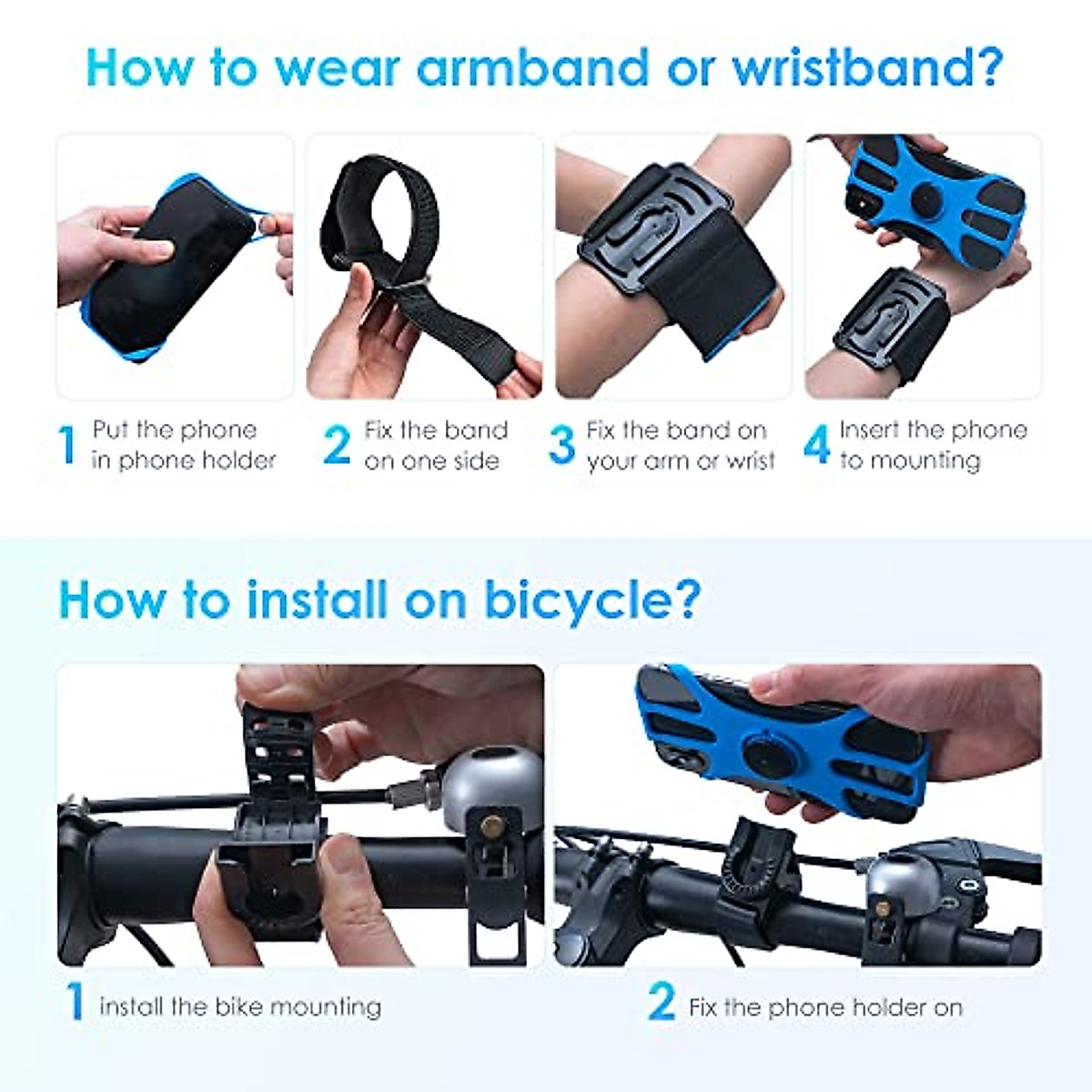 How to wear armband or wristband?

1 Put the phone in phone holder

2 Fix the band on one side

3 Fix the band on your arm or wrist

4 Insert the phone to mounting

How to install on bicycle?

1 install the bike mounting

2 Fix the phone holder on