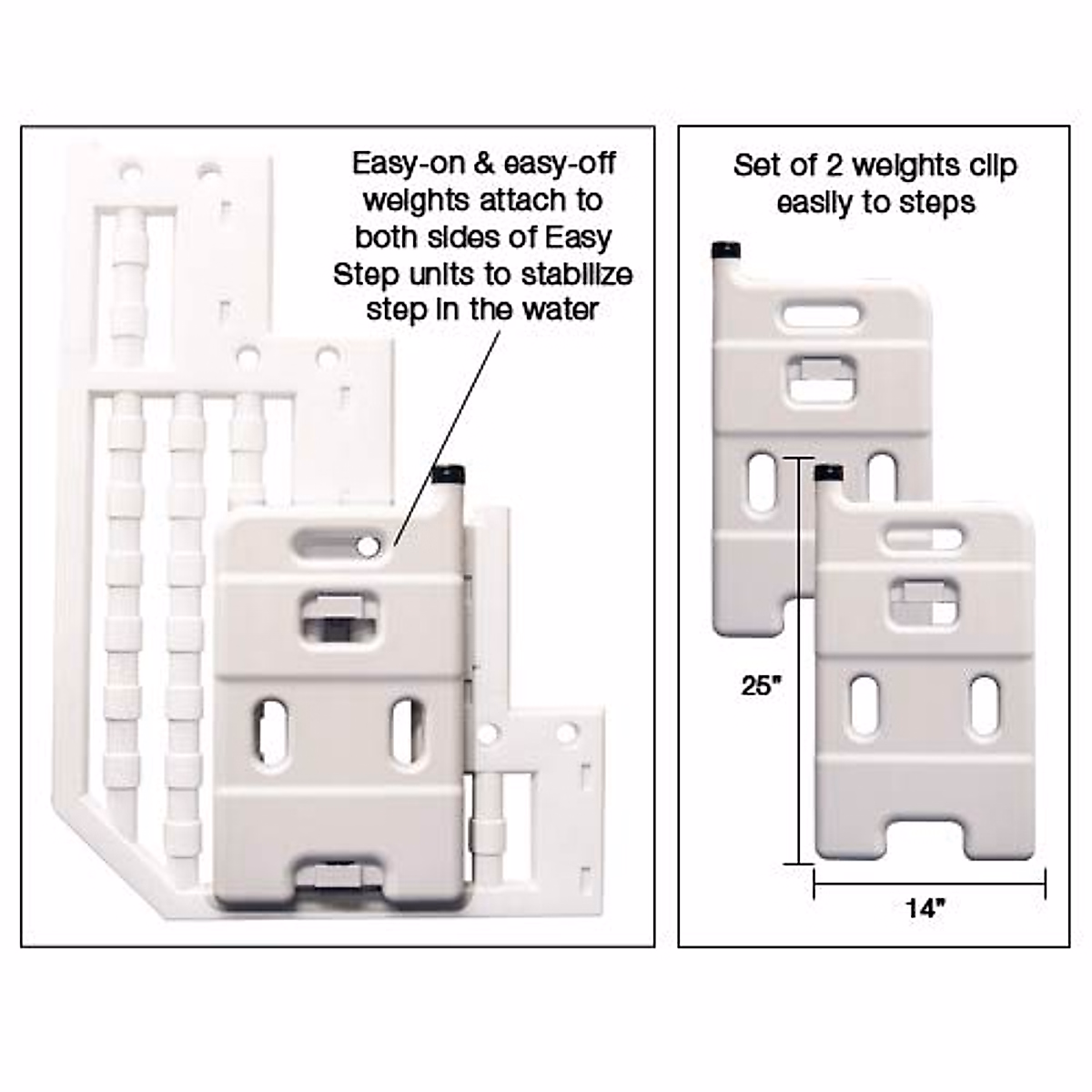 Easy-on & easy-off weights attach to both sides of Easy Step units to stabilize step in the water

Set of 2 weights clip easily to steps

25"

14"