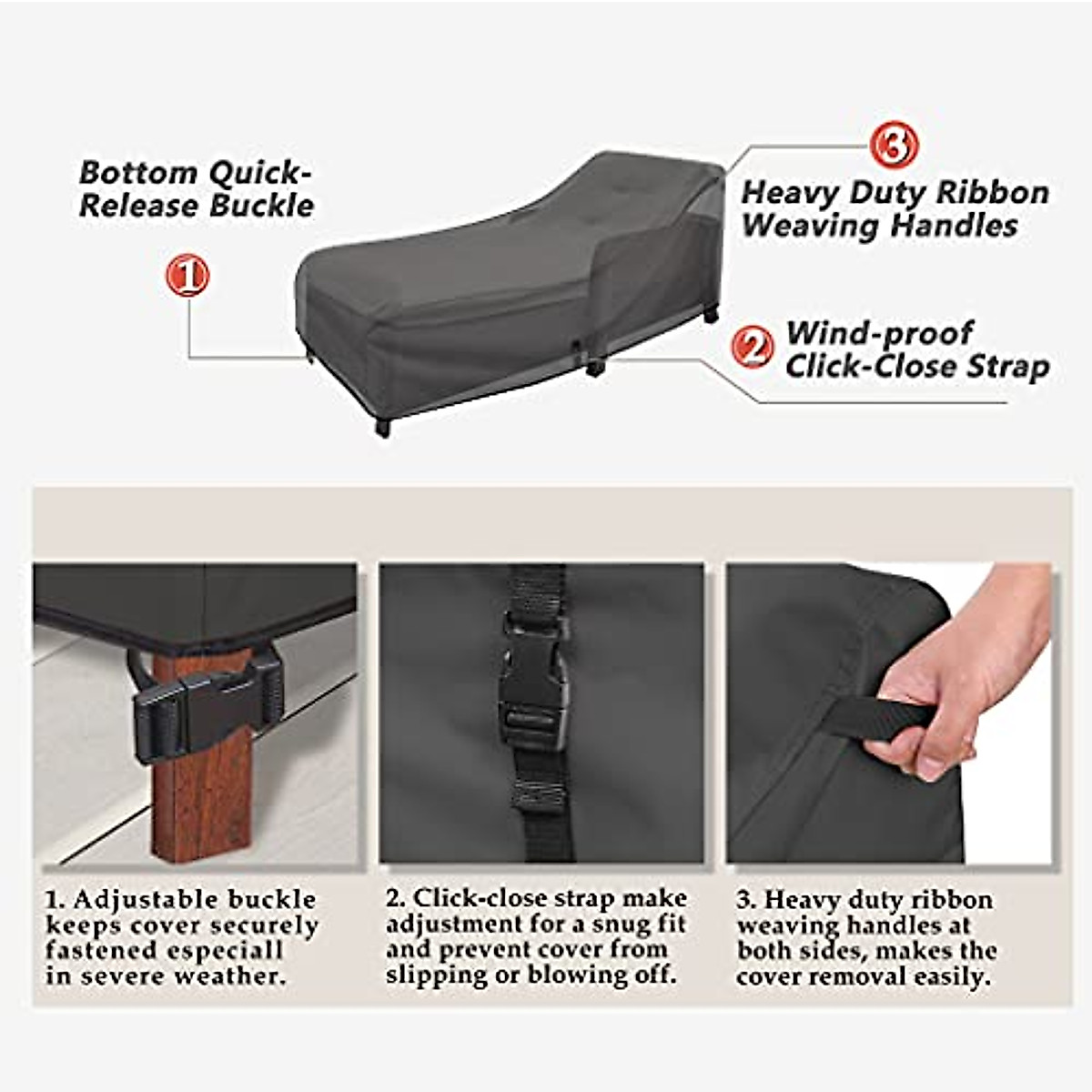 Bottom Quick-Release Buckle

1

3

Heavy Duty Ribbon Weaving Handles

2 Wind-proof Click-Close Strap

1. Adjustable buckle keeps cover securely fastened especiall in severe weather.

2. Click-close strap make adjustment for a snug fit and prevent cover from slipping or blowing off.

3. Heavy duty ribbon weaving handles at both sides, makes the cover removal easily.