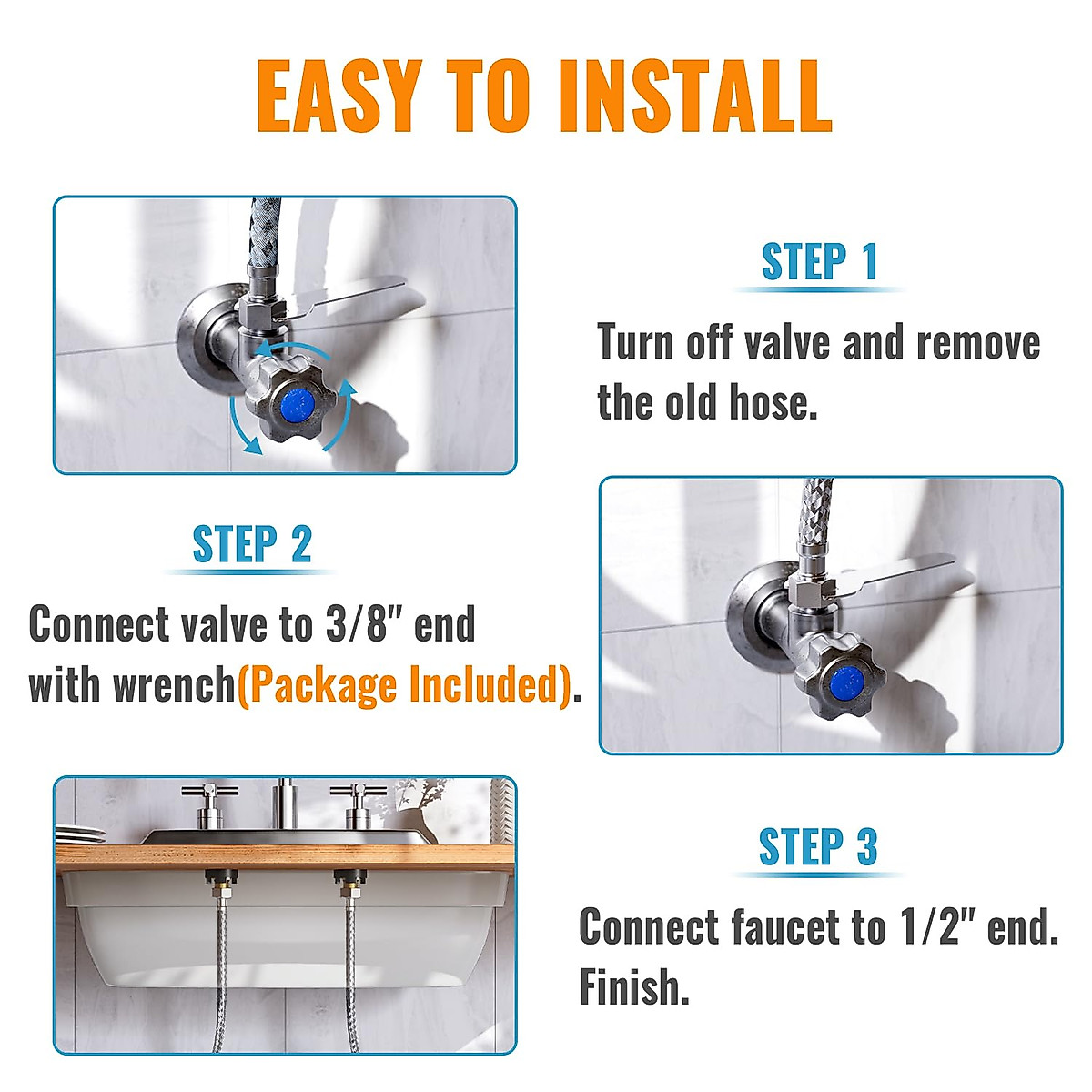 EASY TO INSTALL

STEP 1

Turn off valve and remove the old hose.

STEP 2

Connect valve to 3/8" end with wrench(Package Included).

STEP 3

Connect faucet to 1/2" end. Finish.