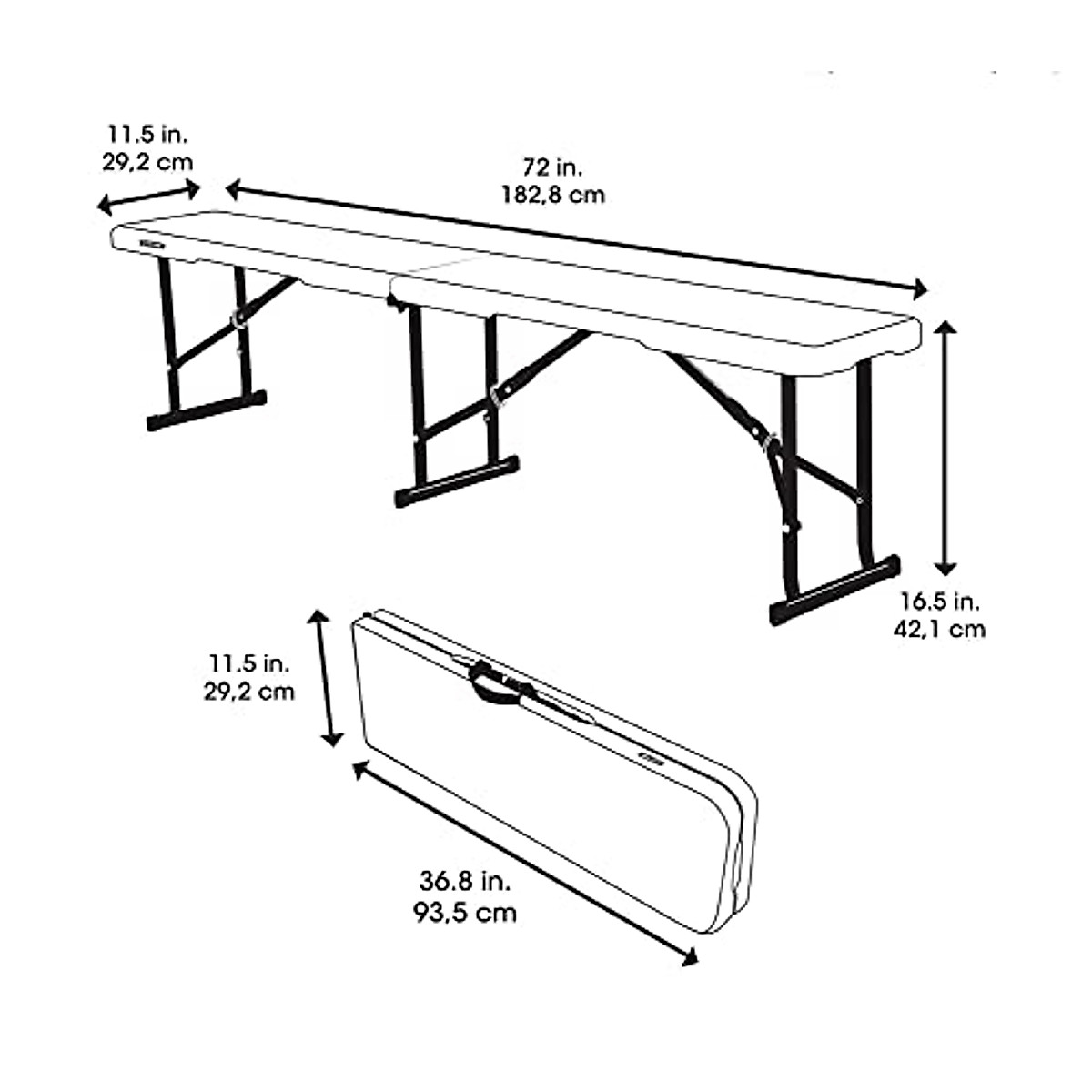 11.5 in.
29,2 cm

72 in.
182,8 cm

16.5 in.
42,1 cm

11.5 in.
29,2 cm

36.8 in.
93,5 cm