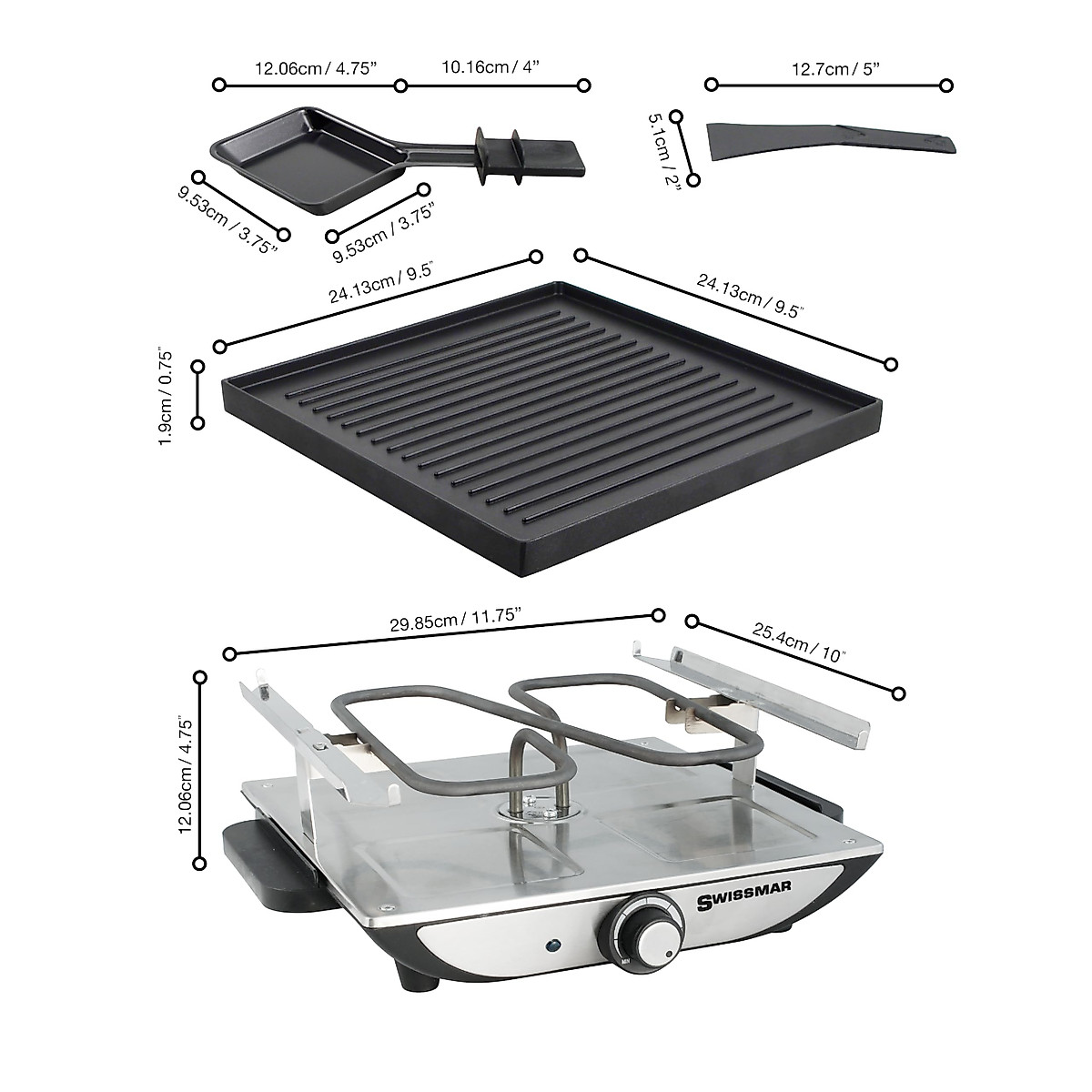 12.06cm / 4.75"
10.16cm / 4"
12.7cm / 5"
5.1cm / 2"
9.53cm / 3.75"
9.53cm / 3.75"
24.13cm / 9.5"
24.13cm / 9.5"
1.9cm / 0.75"
29.85cm / 11.75"
25.4cm / 10"
12.06cm / 4.75"
SWISSMAR
MIN